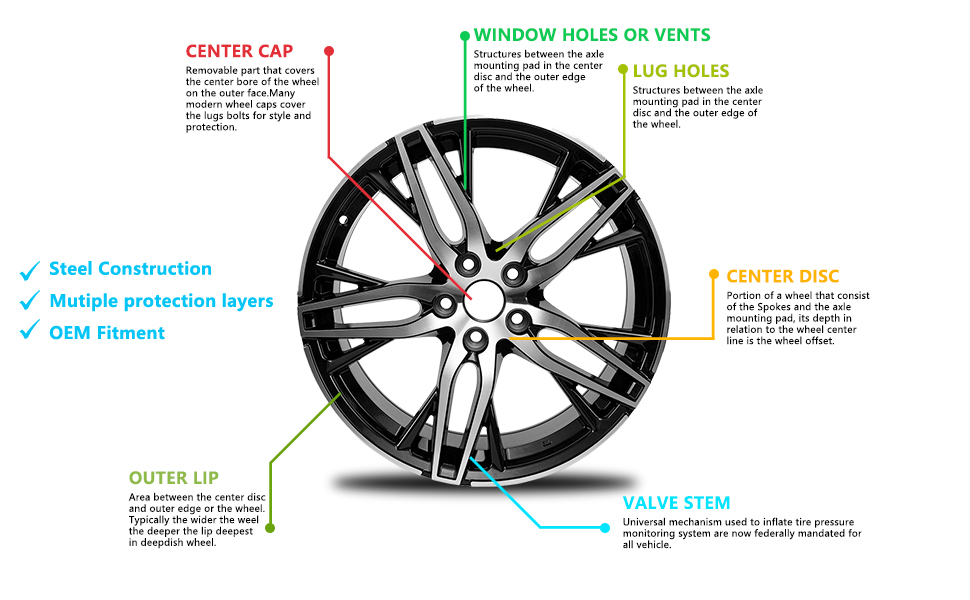 CENTER CAP
Removable part that covers the center bore of the wheel on the outer face.Many modern wheel caps cover the lugs bolts for style and protection.

WINDOW HOLES OR VENTS
Structures between the axle mounting pad in the center disc and the outer edge of the wheel.

LUG HOLES
Structures between the axle mounting pad in the center disc and the outer edge of the wheel.

✓ Steel Construction
✓ Mutiple protection layers
✓ OEM Fitment

CENTER DISC
Portion of a wheel that consist of the Spokes and the axle mounting pad, its depth in relation to the wheel center line is the wheel offset.

OUTER LIP
Area between the center disc and outer edge or the wheel. Typically the wider the weel the deeper the lip deepest in deepdish wheel.

VALVE STEM
Universal mechanism used to inflate tire pressure monitoring system are now federally mandated for all vehicle.