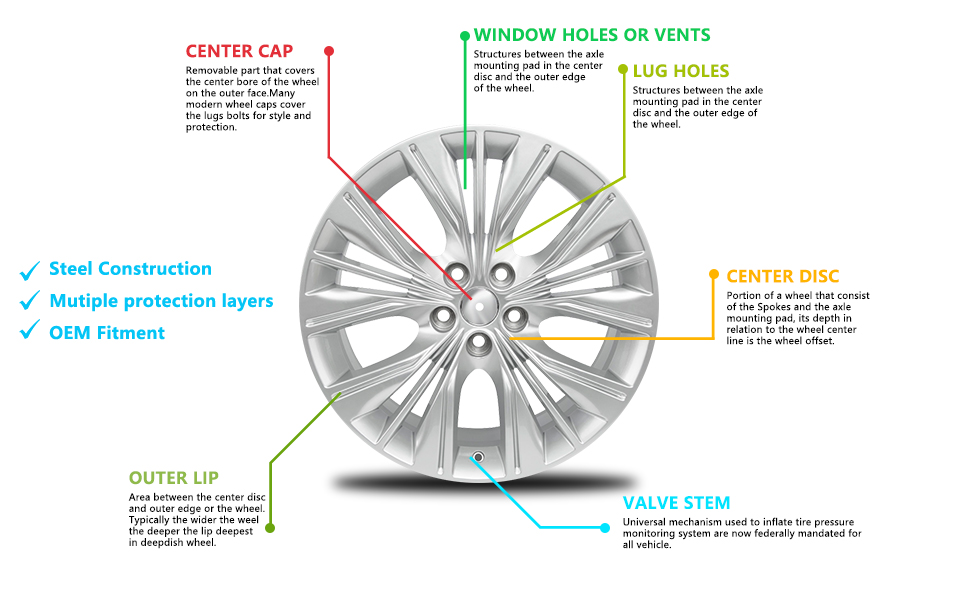 CENTER CAP
Removable part that covers the center bore of the wheel on the outer face.Many modern wheel caps cover the lugs bolts for style and protection.

WINDOW HOLES OR VENTS
Structures between the axle mounting pad in the center disc and the outer edge of the wheel.

LUG HOLES
Structures between the axle mounting pad in the center disc and the outer edge of the wheel.

✓ Steel Construction
✓ Mutiple protection layers
✓ OEM Fitment

CENTER DISC
Portion of a wheel that consist of the Spokes and the axle mounting pad, its depth in relation to the wheel center line is the wheel offset.

OUTER LIP
Area between the center disc and outer edge or the wheel. Typically the wider the weel the deeper the lip deepest in deepdish wheel.

VALVE STEM
Universal mechanism used to inflate tire pressure monitoring system are now federally mandated for all vehicle.