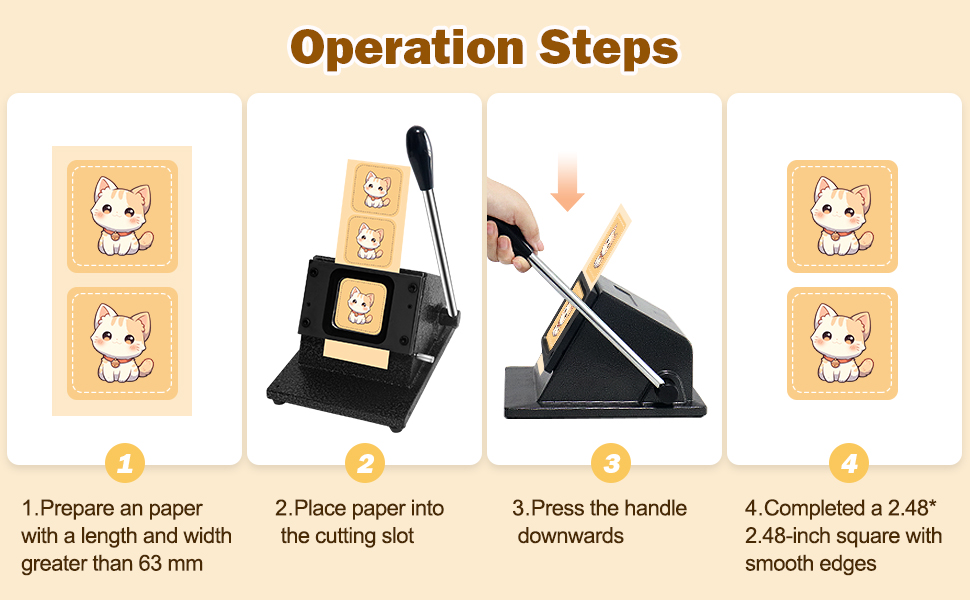 Operation Steps

1

1.Prepare an paper with a length and width greater than 63 mm

2

2.Place paper into the cutting slot

3

3.Press the handle downwards

4

4.Completed a 2.48* 2.48-inch square with smooth edges