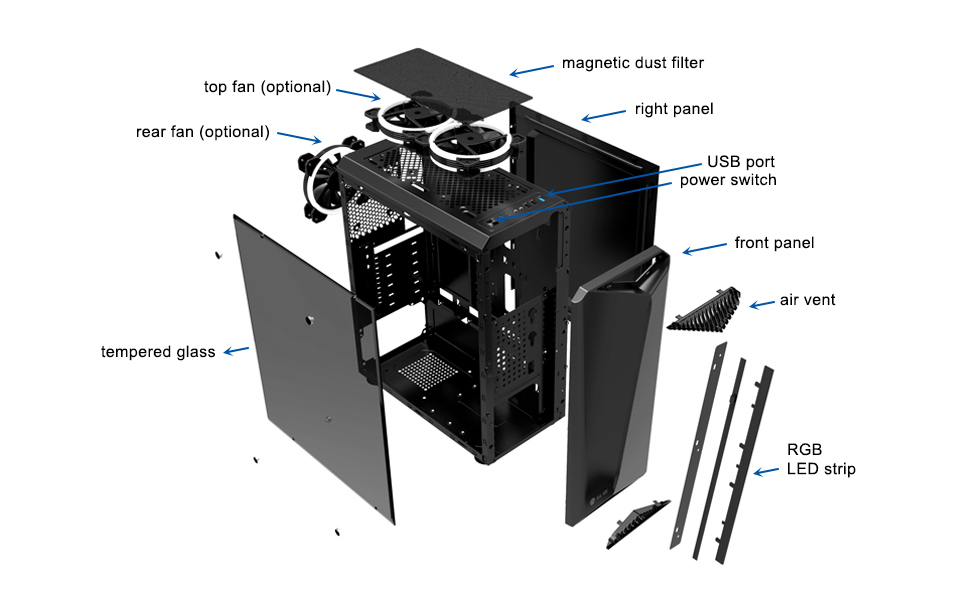 magnetic dust filter
top fan (optional)
right panel
rear fan (optional)
USB port
power switch
front panel
air vent
tempered glass
RGB
LED strip