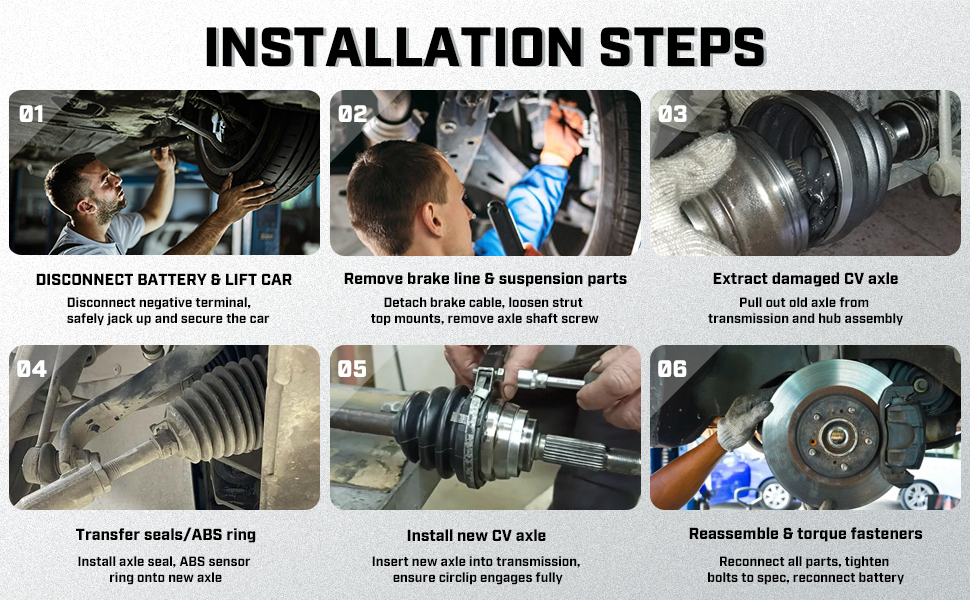 INSTALLATION STEPS

01

DISCONNECT BATTERY & LIFT CAR

Disconnect negative terminal, safely jack up and secure the car

02

Remove brake line & suspension parts

Detach brake cable, loosen strut top mounts, remove axle shaft screw

03

Extract damaged CV axle

Pull out old axle from transmission and hub assembly

04

Transfer seals/ABS ring

Install axle seal, ABS sensor ring onto new axle

05

Install new CV axle

Insert new axle into transmission, ensure circlip engages fully

06

Reassemble & torque fasteners

Reconnect all parts, tighten bolts to spec, reconnect battery