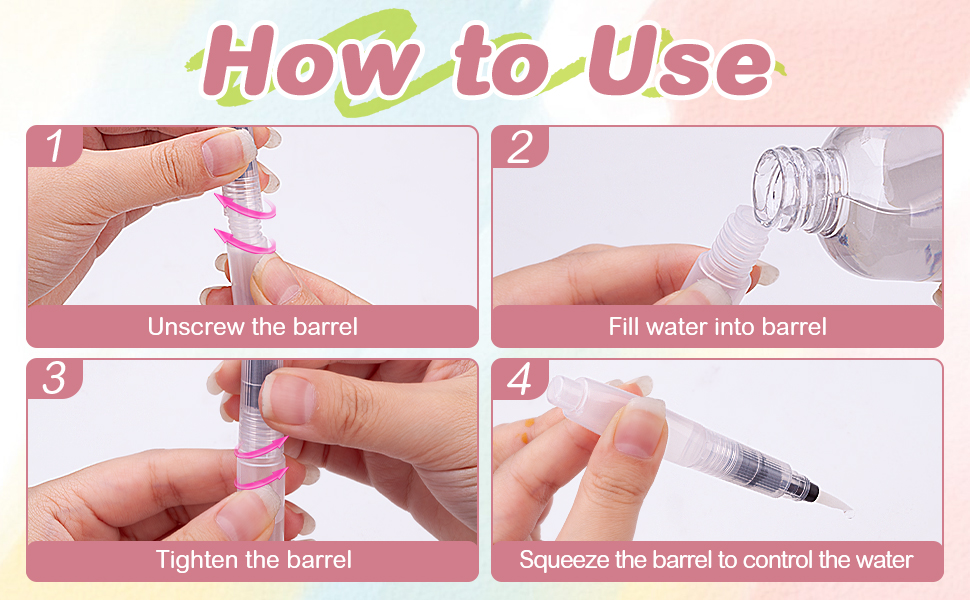 How to Use

1
Unscrew the barrel

2
Fill water into barrel

3
Tighten the barrel

4
Squeeze the barrel to control the water