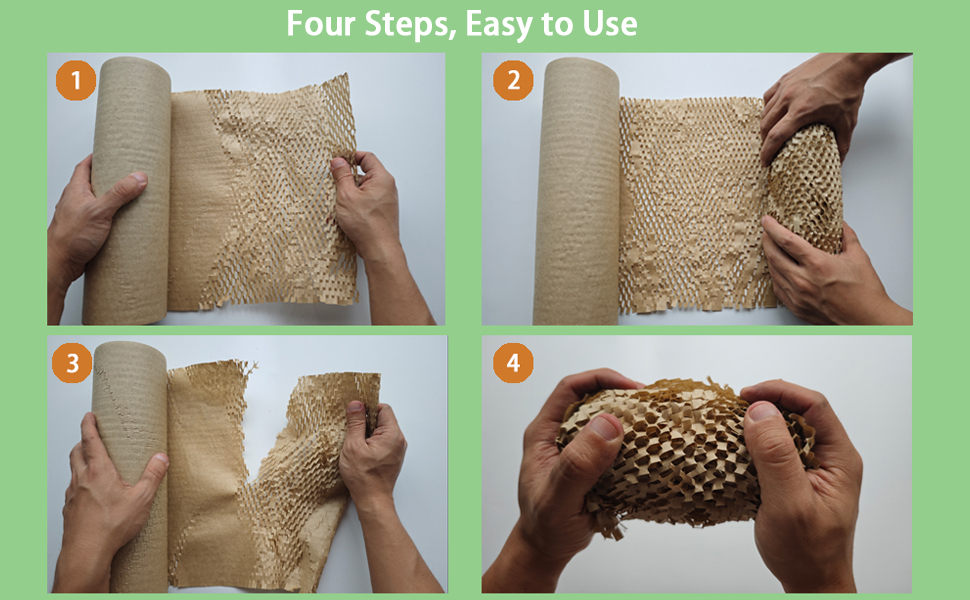 Four Steps, Easy to Use

1

2

3

4