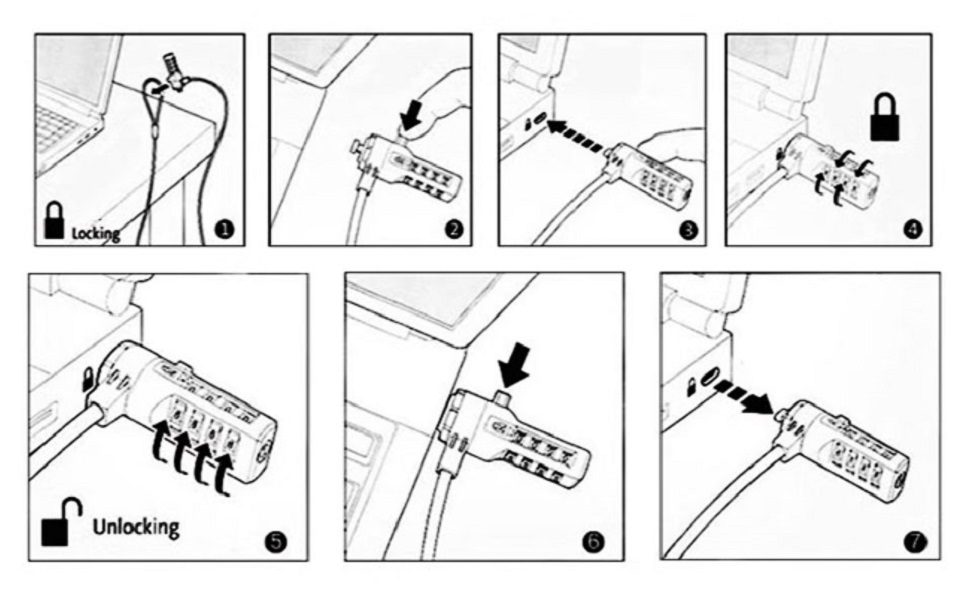 Locking
1
2
3
4
Unlocking
5
6
7