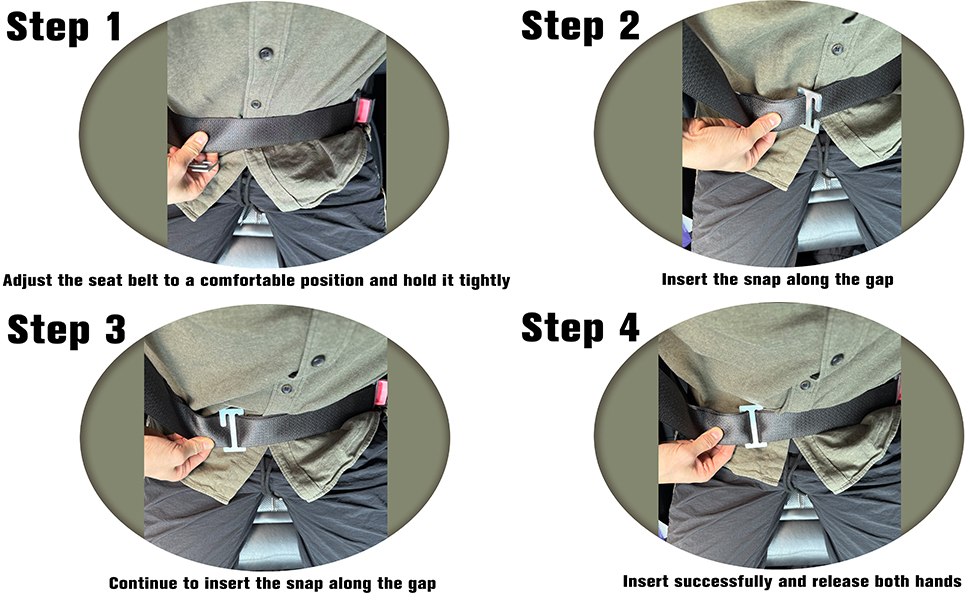 Step 1

Adjust the seat belt to a comfortable position and hold it tightly

Step 2

Insert the snap along the gap

Step 3

Continue to insert the snap along the gap

Step 4

Insert successfully and release both hands