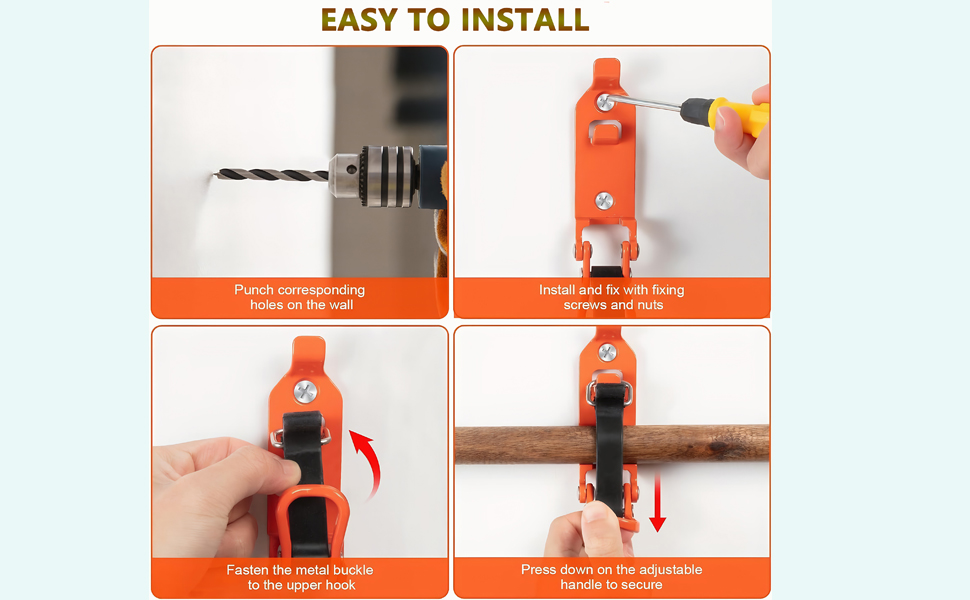 EASY TO INSTALL

Punch corresponding holes on the wall

Install and fix with fixing screws and nuts

Fasten the metal buckle to the upper hook

Press down on the adjustable handle to secure