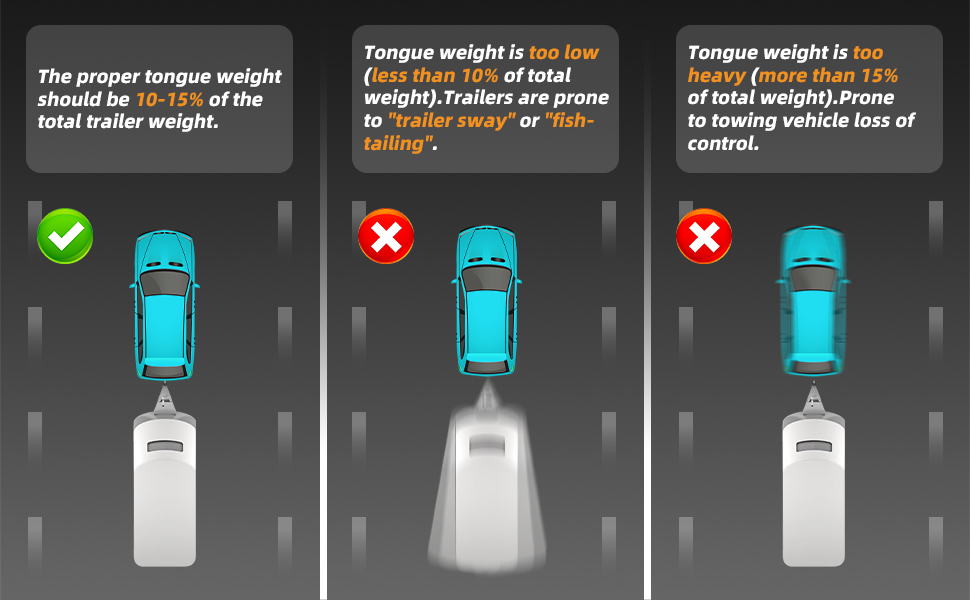 The proper tongue weight should be 10-15% of the total trailer weight.

Tongue weight is too low (less than 10% of total weight).Trailers are prone to "trailer sway" or "fish-tailing".

Tongue weight is too heavy (more than 15% of total weight).Prone to towing vehicle loss of control.