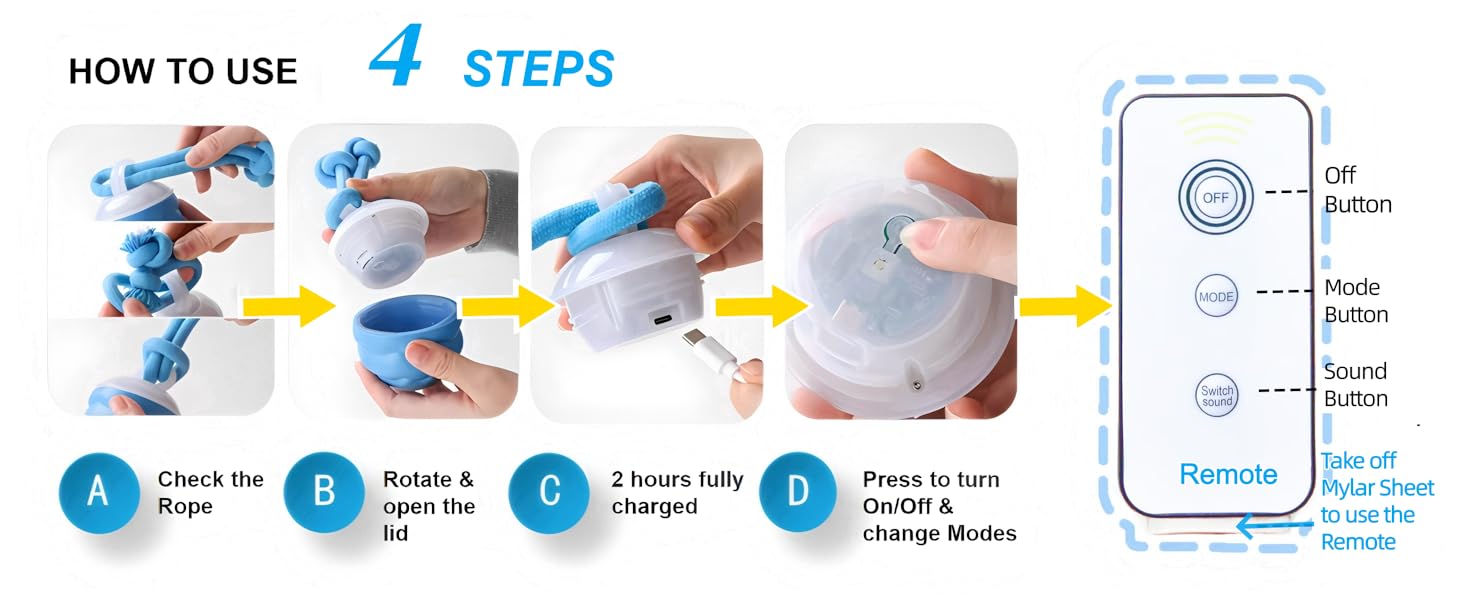 HOW TO USE 4 STEPS

A Check the Rope

B Rotate & open the lid

C 2 hours fully charged

D Press to turn On/Off & change Modes

OFF

Off Button

MODE

Mode Button

Switch sound

Sound Button

Remote

Take off Mylar Sheet to use the Remote