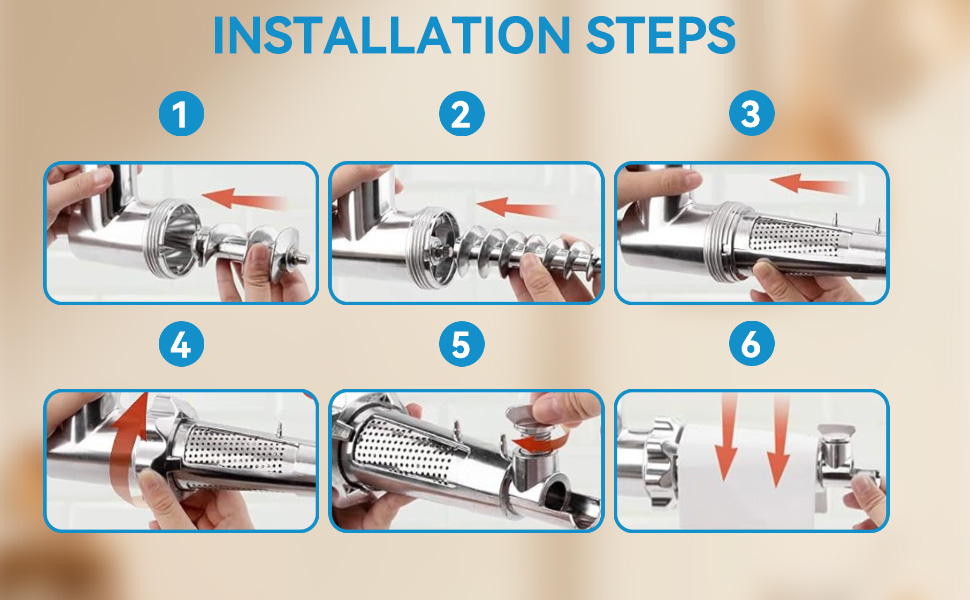 INSTALLATION STEPS

1

2

3

4

5

6