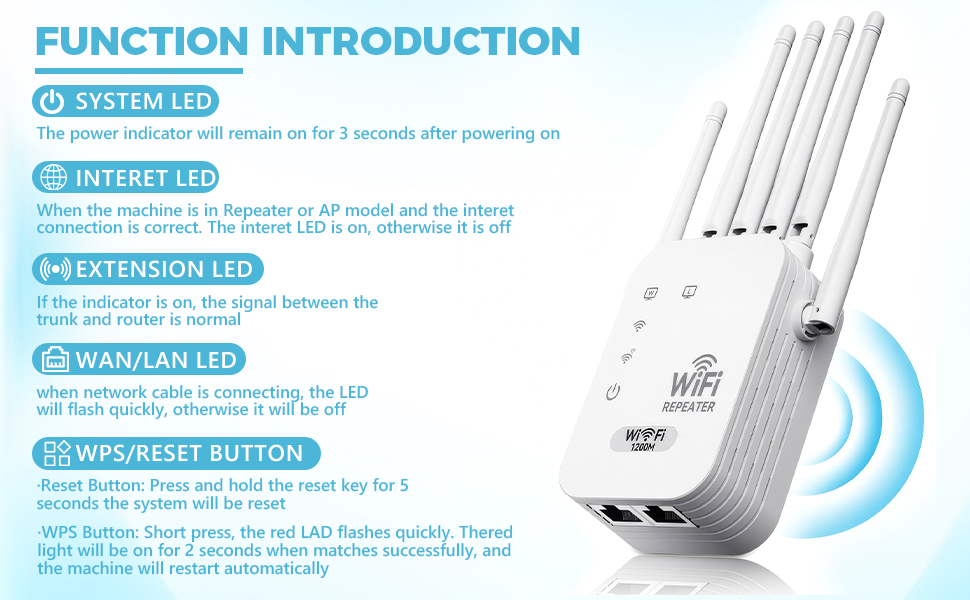 FUNCTION INTRODUCTION

SYSTEM LED

The power indicator will remain on for 3 seconds after powering on

INTERET LED

When the machine is in Repeater or AP model and the interet connection is correct. The interet LED is on, otherwise it is off

EXTENSION LED

If the indicator is on, the signal between the trunk and router is normal

WAN/LAN LED

when network cable is connecting, the LED will flash quickly, otherwise it will be off

WPS/RESET BUTTON

·Reset Button: Press and hold the reset key for 5 seconds the system will be reset

·WPS Button: Short press, the red LAD flashes quickly. Thered light will be on for 2 seconds when matches successfully, and the machine will restart automatically

WiFi
REPEATER

WiFi
1200M