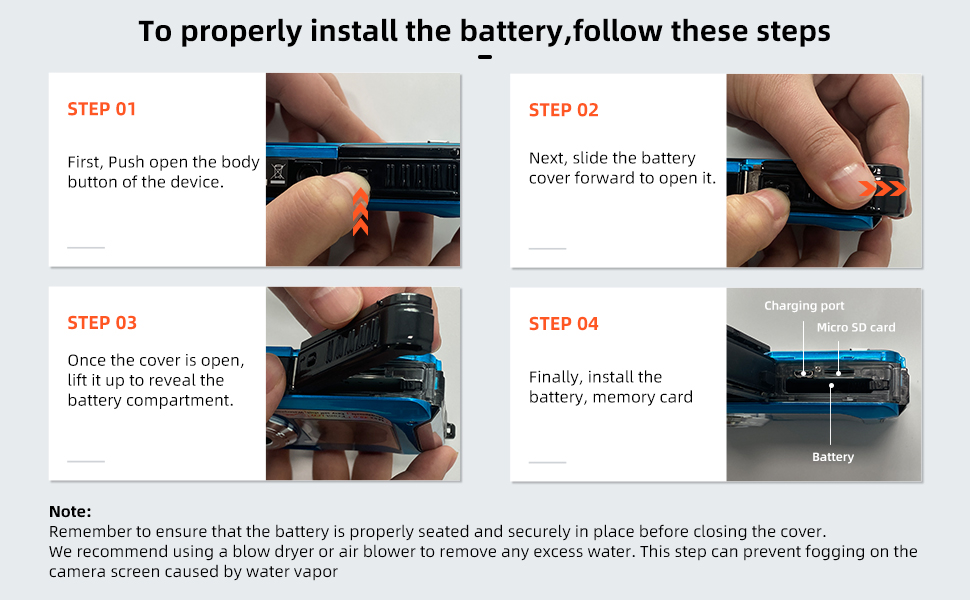 To properly install the battery,follow these steps

STEP 01

First, Push open the body button of the device.

STEP 02

Next, slide the battery cover forward to open it.

STEP 03

Once the cover is open, lift it up to reveal the battery compartment.

STEP 04

Finally, install the battery, memory card

Charging port

Micro SD card

Battery

Note:
Remember to ensure that the battery is properly seated and securely in place before closing the cover.
We recommend using a blow dryer or air blower to remove any excess water. This step can prevent fogging on the camera screen caused by water vapor