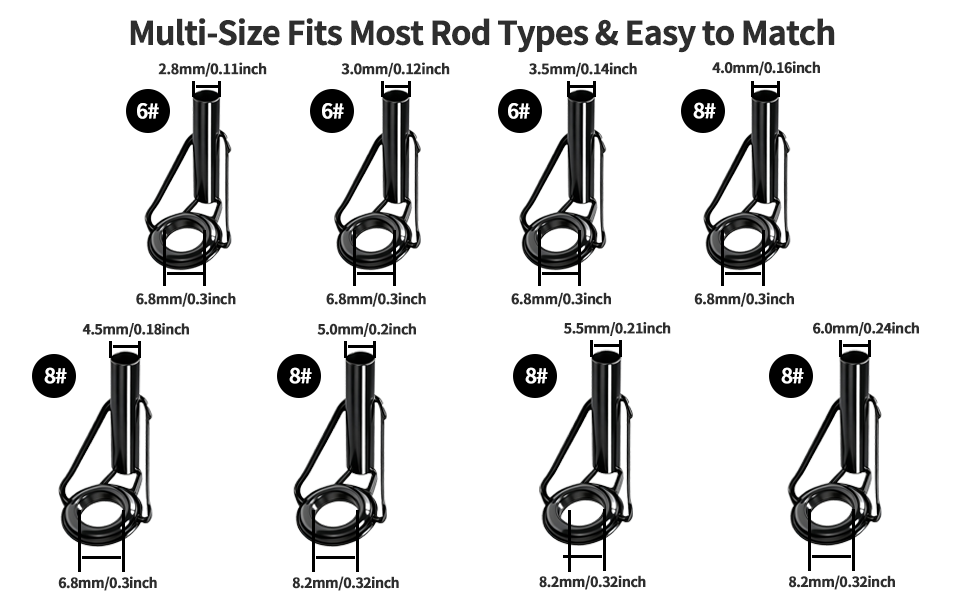 Multi-Size Fits Most Rod Types & Easy to Match

2.8mm/0.11inch
6#
6.8mm/0.3inch

3.0mm/0.12inch
6#
6.8mm/0.3inch

3.5mm/0.14inch
6#
6.8mm/0.3inch

4.0mm/0.16inch
8#
6.8mm/0.3inch

4.5mm/0.18inch
8#
6.8mm/0.3inch

5.0mm/0.2inch
8#
8.2mm/0.32inch

5.5mm/0.21inch
8#
8.2mm/0.32inch

6.0mm/0.24inch
8#
8.2mm/0.32inch