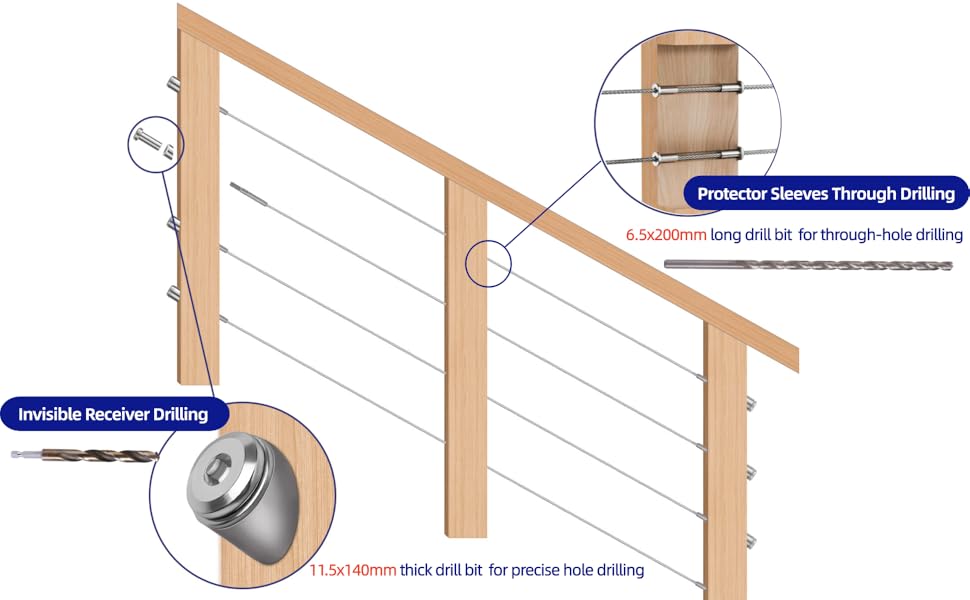 Protector Sleeves Through Drilling

6.5x200mm long drill bit for through-hole drilling

Invisible Receiver Drilling

11.5x140mm thick drill bit for precise hole drilling