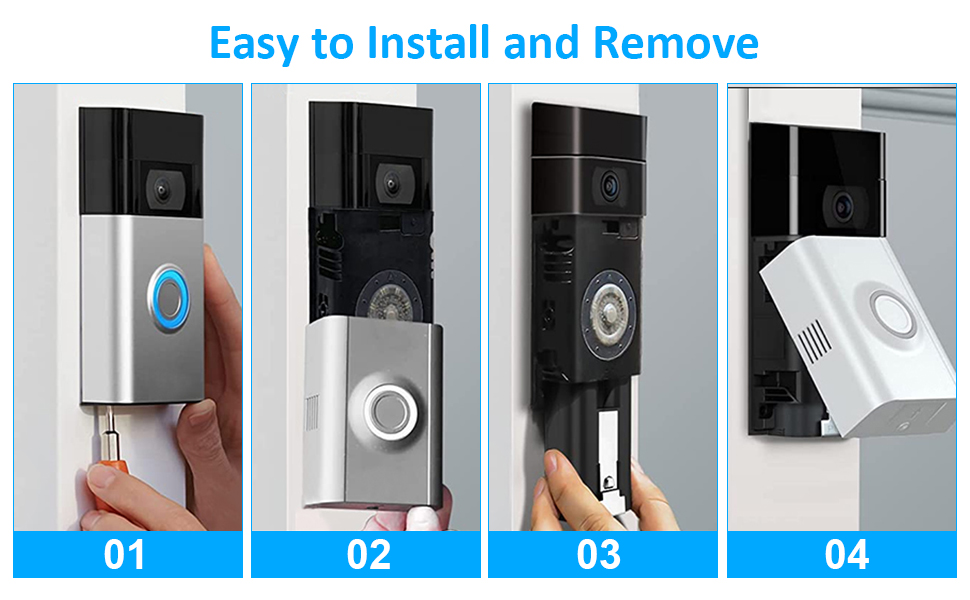 Easy to Install and Remove

01

02

03

04