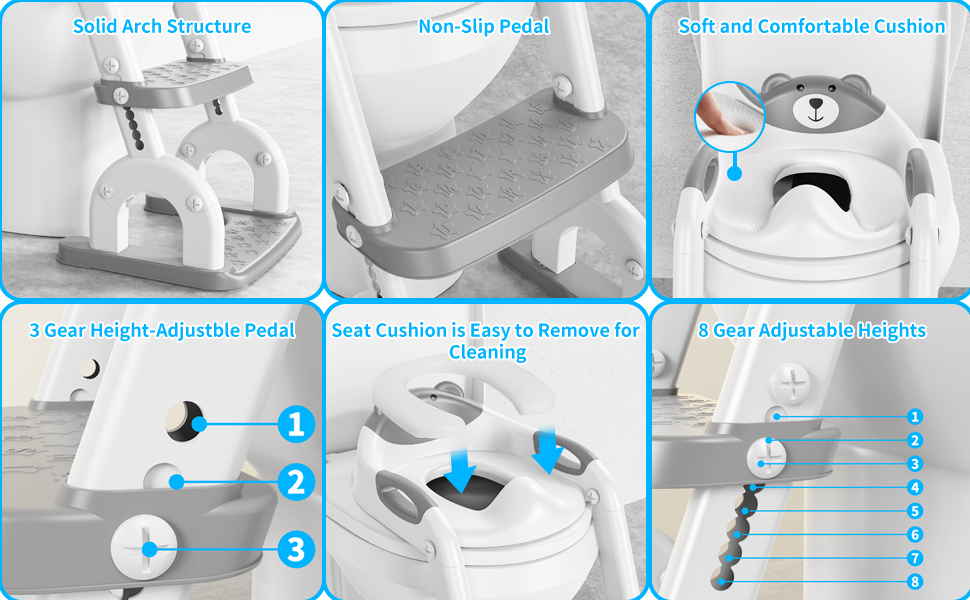 Solid Arch Structure

Non-Slip Pedal

Soft and Comfortable Cushion

3 Gear Height-Adjustble Pedal

1
2
3

Seat Cushion is Easy to Remove for Cleaning

8 Gear Adjustable Heights

1
2
3
4
5
6
7
8