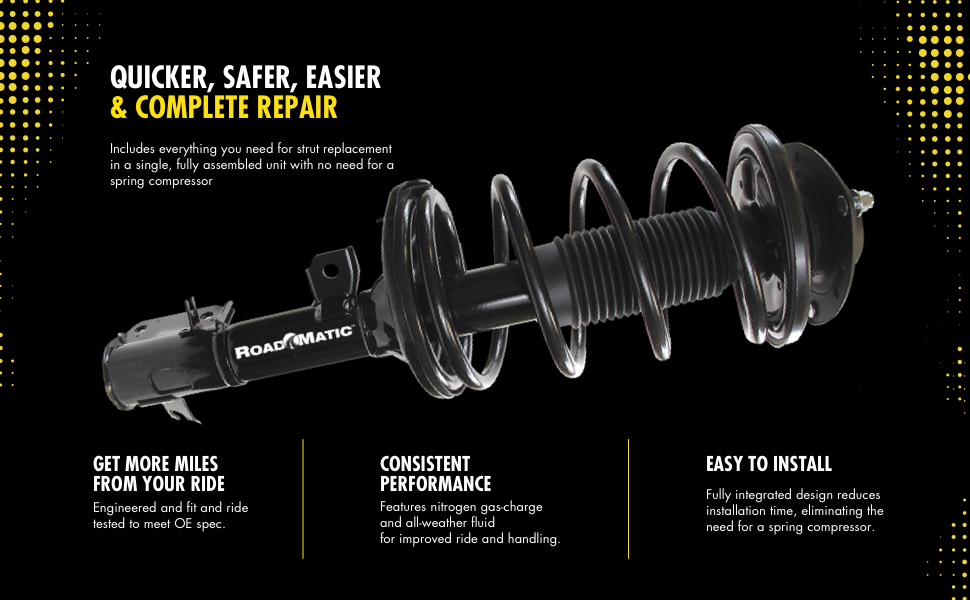 QUICKER, SAFER, EASIER
& COMPLETE REPAIR

Includes everything you need for strut replacement in a single, fully assembled unit with no need for a spring compressor

ROADMATIC

GET MORE MILES FROM YOUR RIDE

Engineered and fit and ride tested to meet OE spec.

CONSISTENT PERFORMANCE

Features nitrogen gas-charge and all-weather fluid for improved ride and handling.

EASY TO INSTALL

Fully integrated design reduces installation time, eliminating the need for a spring compressor.