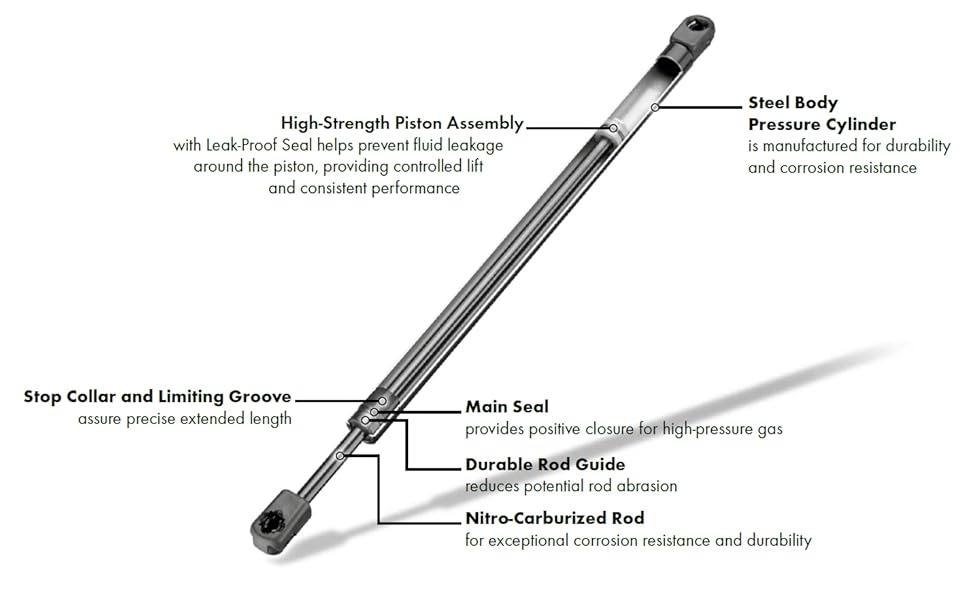 High-Strength Piston Assembly
with Leak-Proof Seal helps prevent fluid leakage around the piston, providing controlled lift and consistent performance

Steel Body
Pressure Cylinder
is manufactured for durability and corrosion resistance

Stop Collar and Limiting Groove
assure precise extended length

Main Seal
provides positive closure for high-pressure gas

Durable Rod Guide
reduces potential rod abrasion

Nitro-Carburized Rod
for exceptional corrosion resistance and durability