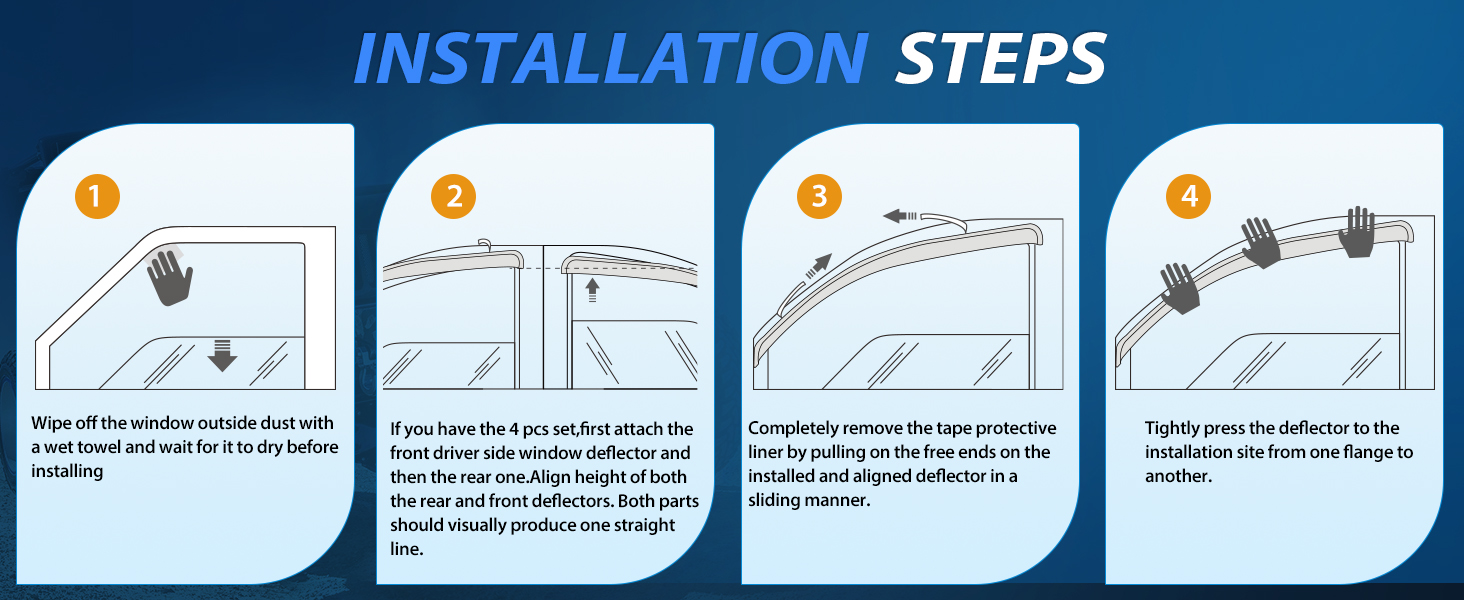 INSTALLATION STEPS

1

Wipe off the window outside dust with a wet towel and wait for it to dry before installing

2

If you have the 4 pcs set,first attach the front driver side window deflector and then the rear one.Align height of both the rear and front deflectors. Both parts should visually produce one straight line.

3

Completely remove the tape protective liner by pulling on the free ends on the installed and aligned deflector in a sliding manner.

4

Tightly press the deflector to the installation site from one flange to another.