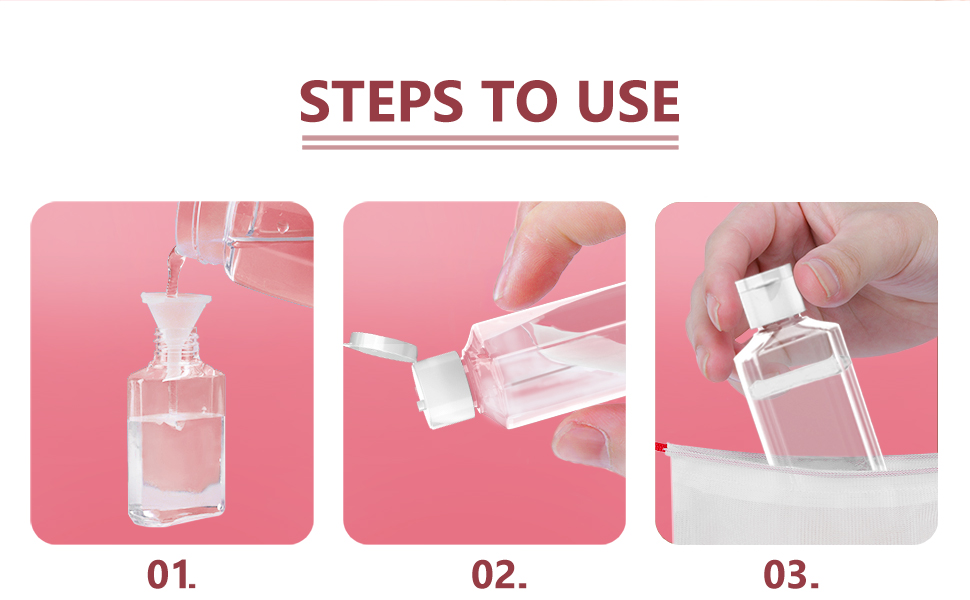 STEPS TO USE

01.

02.

03.