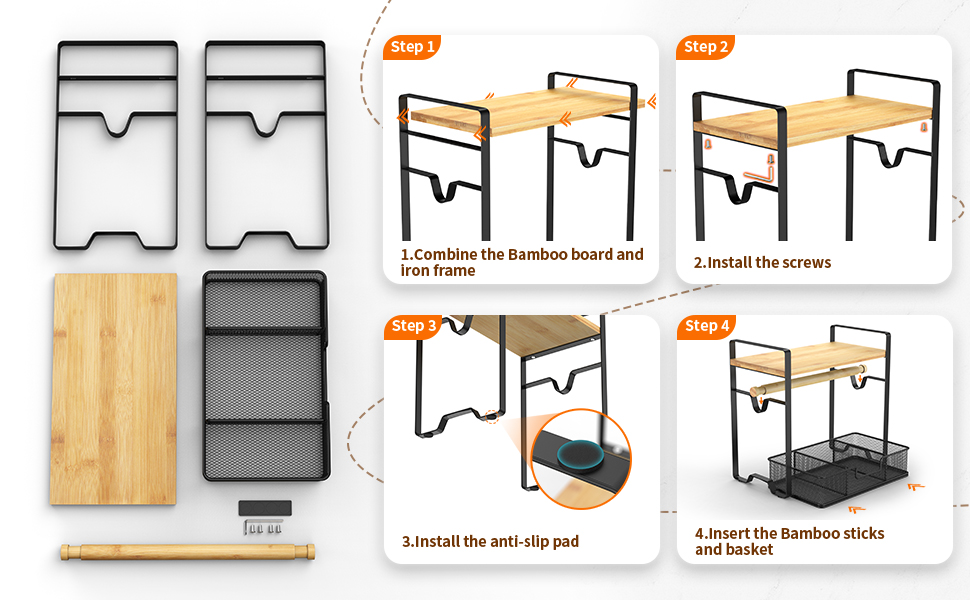 Step 1

1.Combine the Bamboo board and iron frame

Step 2

2.Install the screws

Step 3

3.Install the anti-slip pad

Step 4

4.Insert the Bamboo sticks and basket