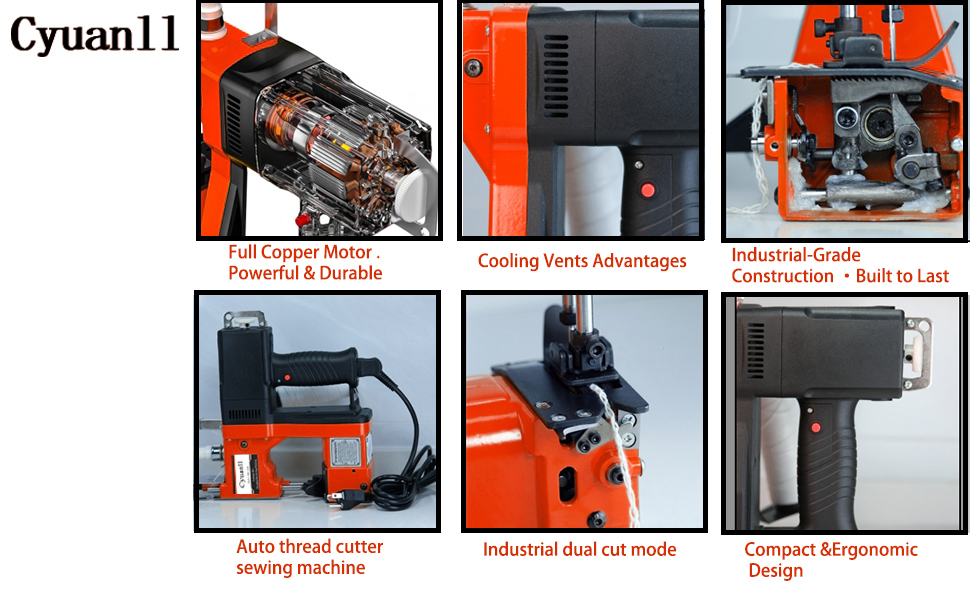 Cyuanll

Full Copper Motor . Powerful & Durable

Cooling Vents Advantages

Industrial-Grade Construction • Built to Last

Cyuanll

Auto thread cutter sewing machine

Industrial dual cut mode

Compact &Ergonomic Design