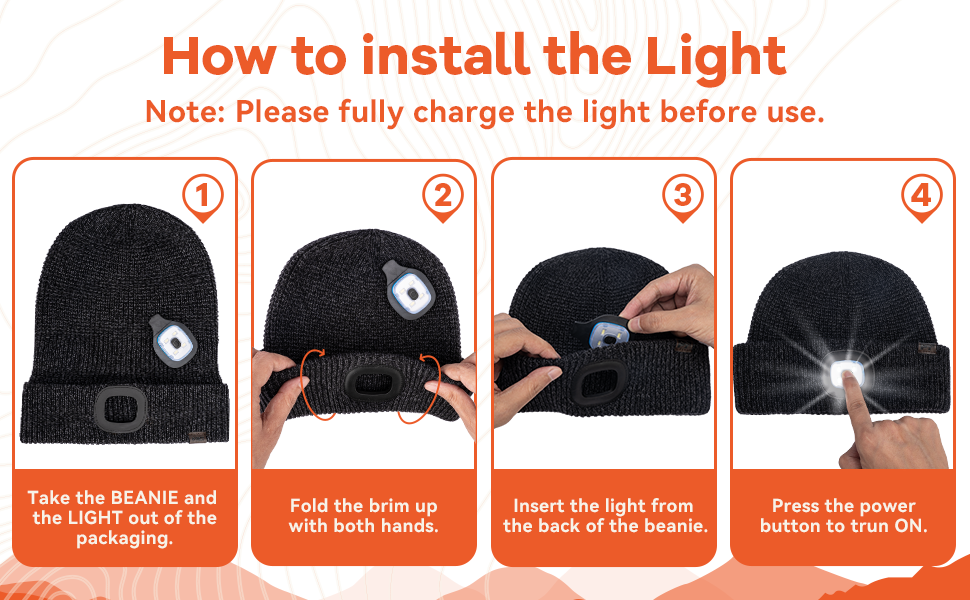 How to install the Light

Note: Please fully charge the light before use.

1

Take the BEANIE and the LIGHT out of the packaging.

2

Fold the brim up with both hands.

3

Insert the light from the back of the beanie.

4

Press the power button to trun ON.