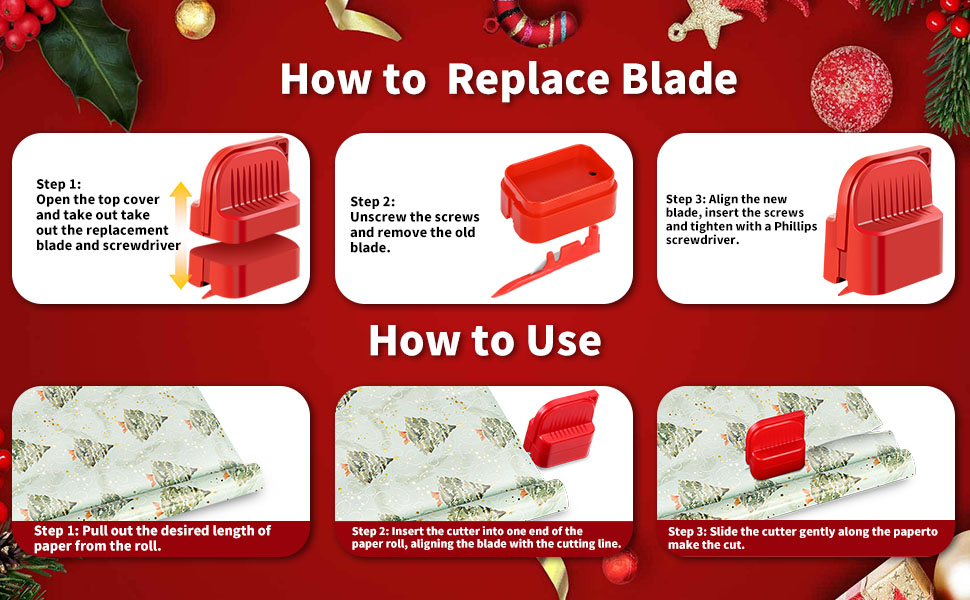 How to Replace Blade

Step 1:
Open the top cover and take out take out the replacement blade and screwdriver

Step 2:
Unscrew the screws and remove the old blade.

Step 3: Align the new blade, insert the screws and tighten with a Phillips screwdriver.

How to Use

Step 1: Pull out the desired length of paper from the roll.

Step 2: Insert the cutter into one end of the paper roll, aligning the blade with the cutting line.

Step 3: Slide the cutter gently along the paperto make the cut.