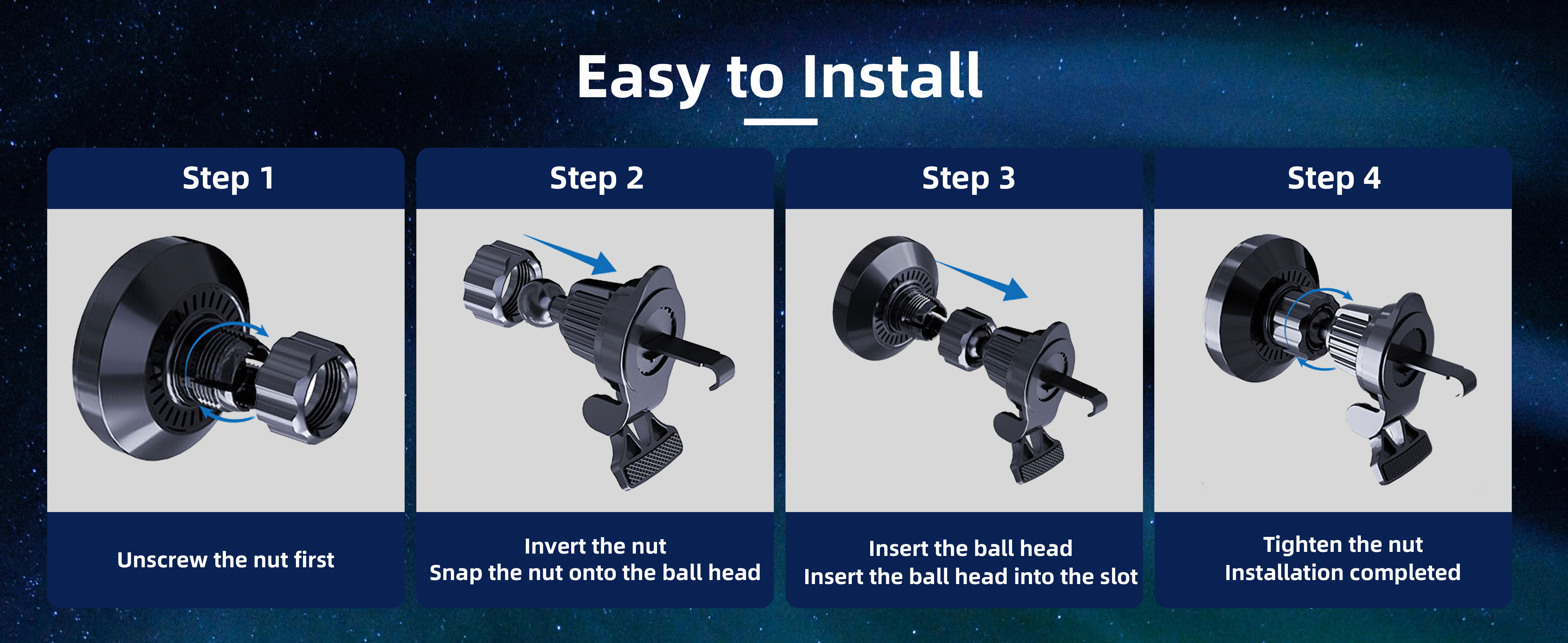 Easy to Install

Step 1

Unscrew the nut first

Step 2

Invert the nut
Snap the nut onto the ball head

Step 3

Insert the ball head
Insert the ball head into the slot

Step 4

Tighten the nut
Installation completed