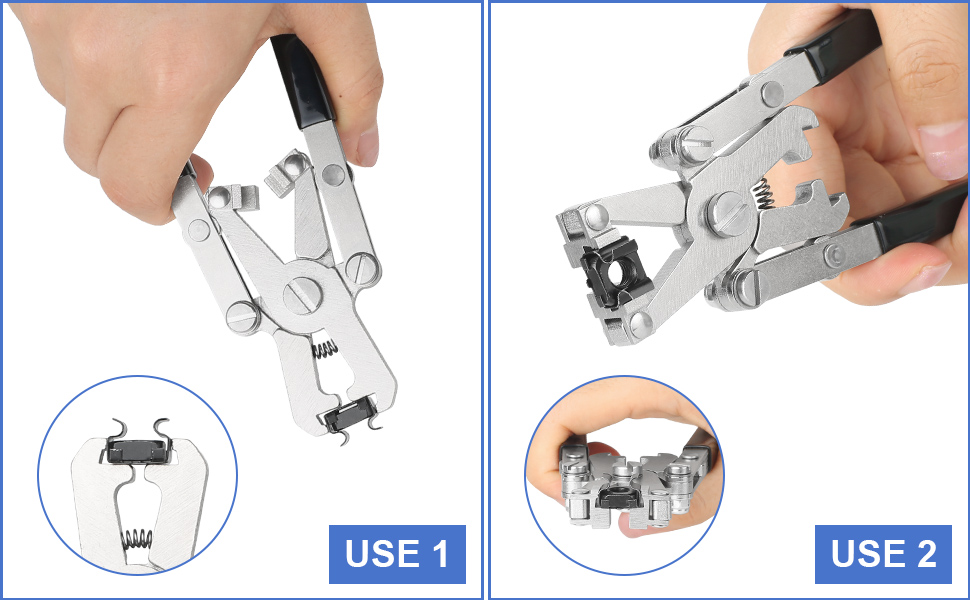 USE 1

USE 2