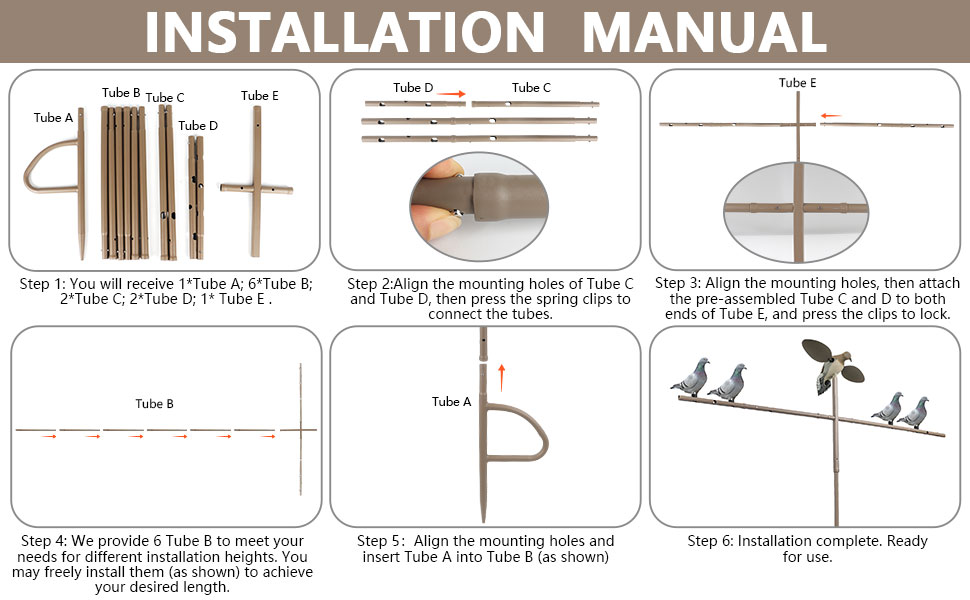 INSTALLATION MANUAL

Tube A
Tube B
Tube C
Tube D
Tube E

Step 1: You will receive 1*Tube A; 6*Tube B; 2*Tube C; 2*Tube D; 1* Tube E .

Tube D
Tube C

Step 2:Align the mounting holes of Tube C and Tube D, then press the spring clips to connect the tubes.

Tube E

Step 3: Align the mounting holes, then attach the pre-assembled Tube C and D to both ends of Tube E, and press the clips to lock.

Tube B

Step 4: We provide 6 Tube B to meet your needs for different installation heights. You may freely install them (as shown) to achieve your desired length.

Tube A

Step 5: Align the mounting holes and insert Tube A into Tube B (as shown)

Step 6: Installation complete. Ready for use.