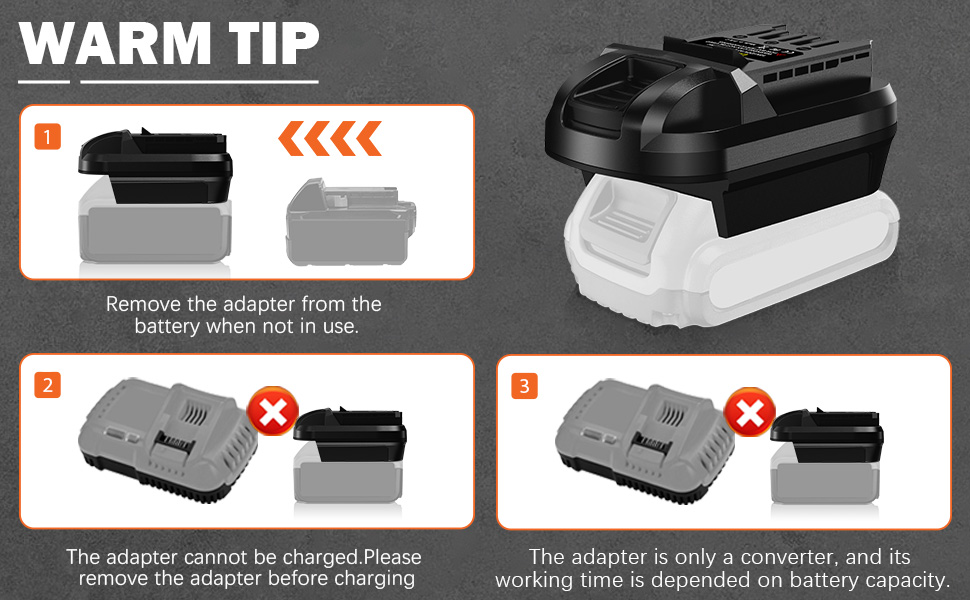 WARM TIP

1

Remove the adapter from the battery when not in use.

2

The adapter cannot be charged.Please remove the adapter before charging

3

The adapter is only a converter, and its working time is depended on battery capacity.