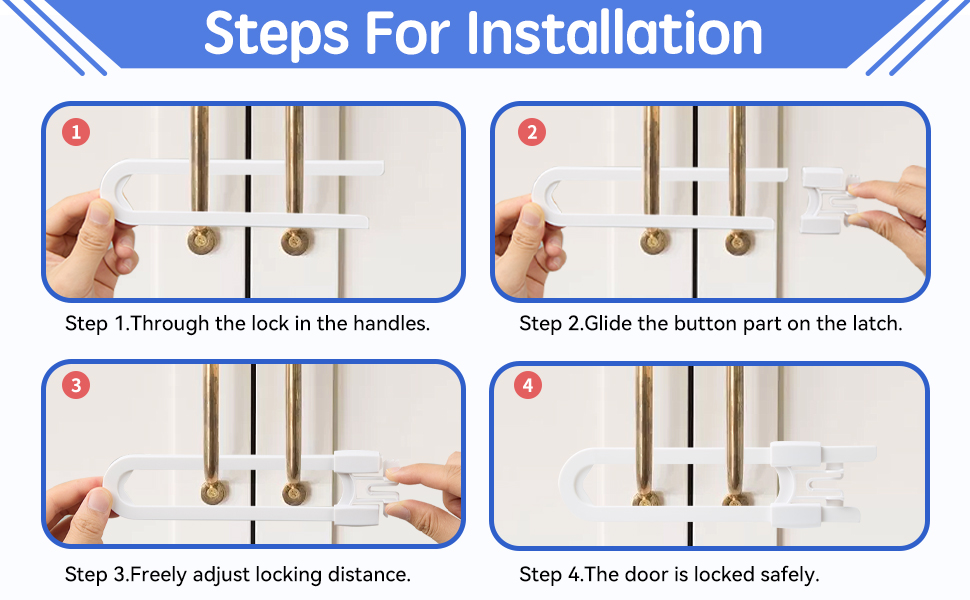 Steps For Installation

1

Step 1.Through the lock in the handles.

2

Step 2.Glide the button part on the latch.

3

Step 3.Freely adjust locking distance.

4

Step 4.The door is locked safely.