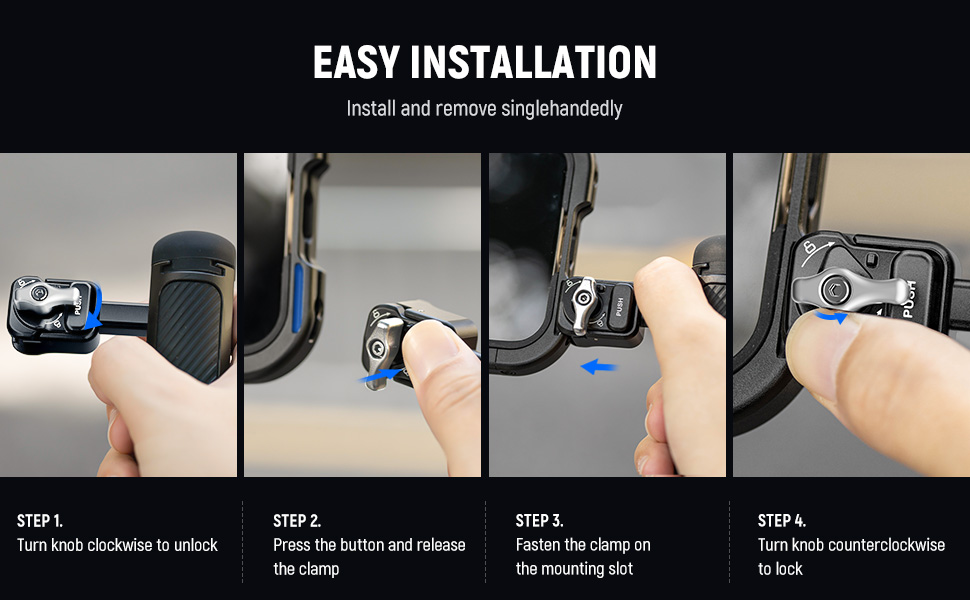 EASY INSTALLATION

Install and remove singlehandedly

PUSH

PUSH

PUSH

STEP 1.
Turn knob clockwise to unlock

STEP 2.
Press the button and release the clamp

STEP 3.
Fasten the clamp on the mounting slot

STEP 4.
Turn knob counterclockwise to lock