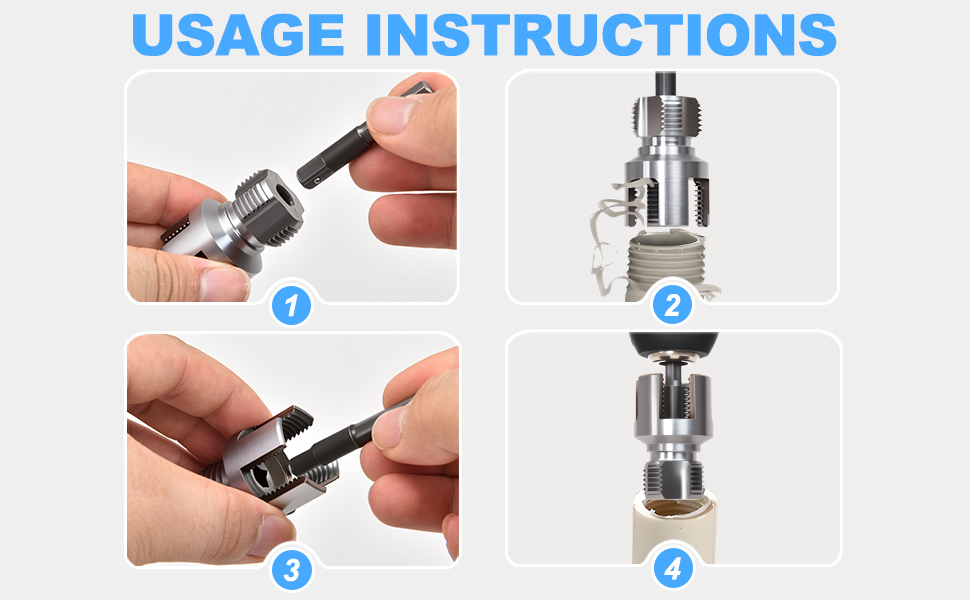 USAGE INSTRUCTIONS

1

2

3

4