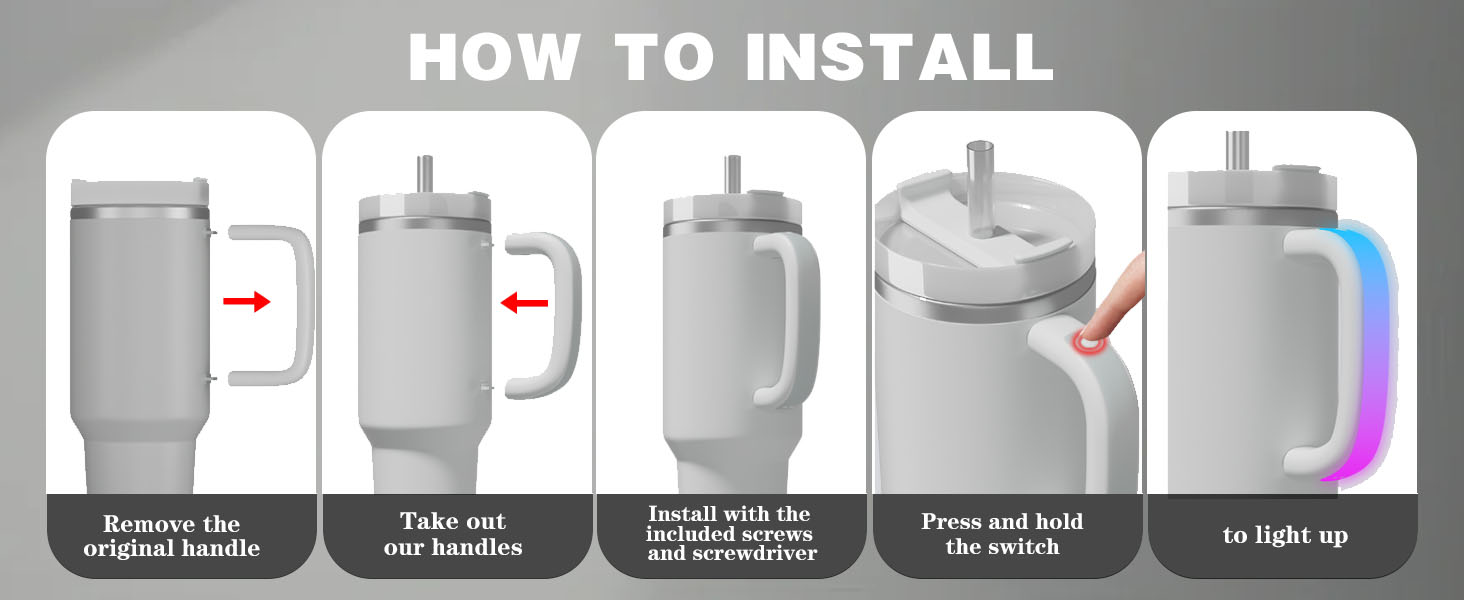 HOW TO INSTALL

Remove the original handle

Take out our handles

Install with the included screws and screwdriver

Press and hold the switch

to light up