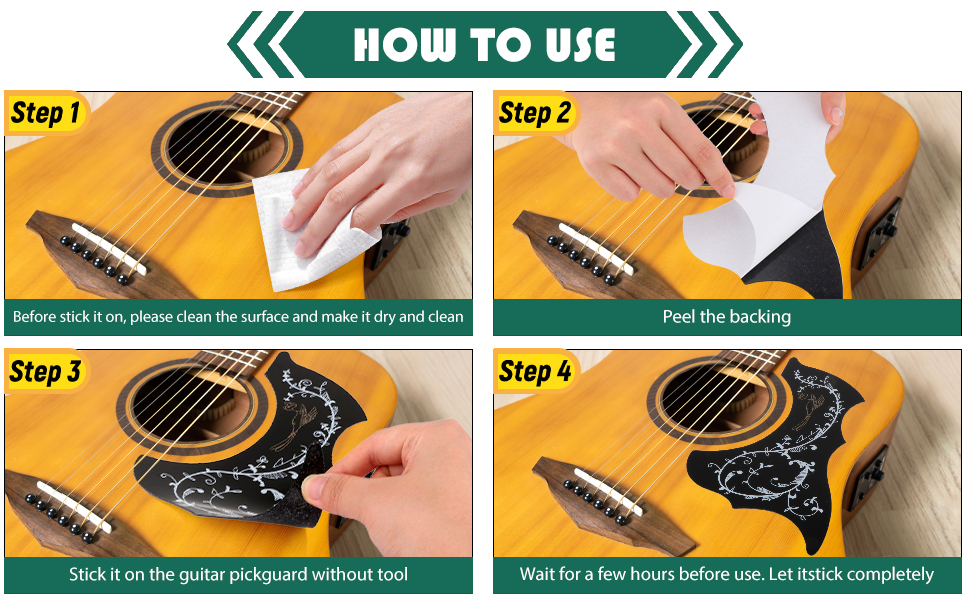 HOW TO USE

Step 1

Before stick it on, please clean the surface and make it dry and clean

Step 2

Peel the backing

Step 3

Stick it on the guitar pickguard without tool

Step 4

Wait for a few hours before use. Let itstick completely