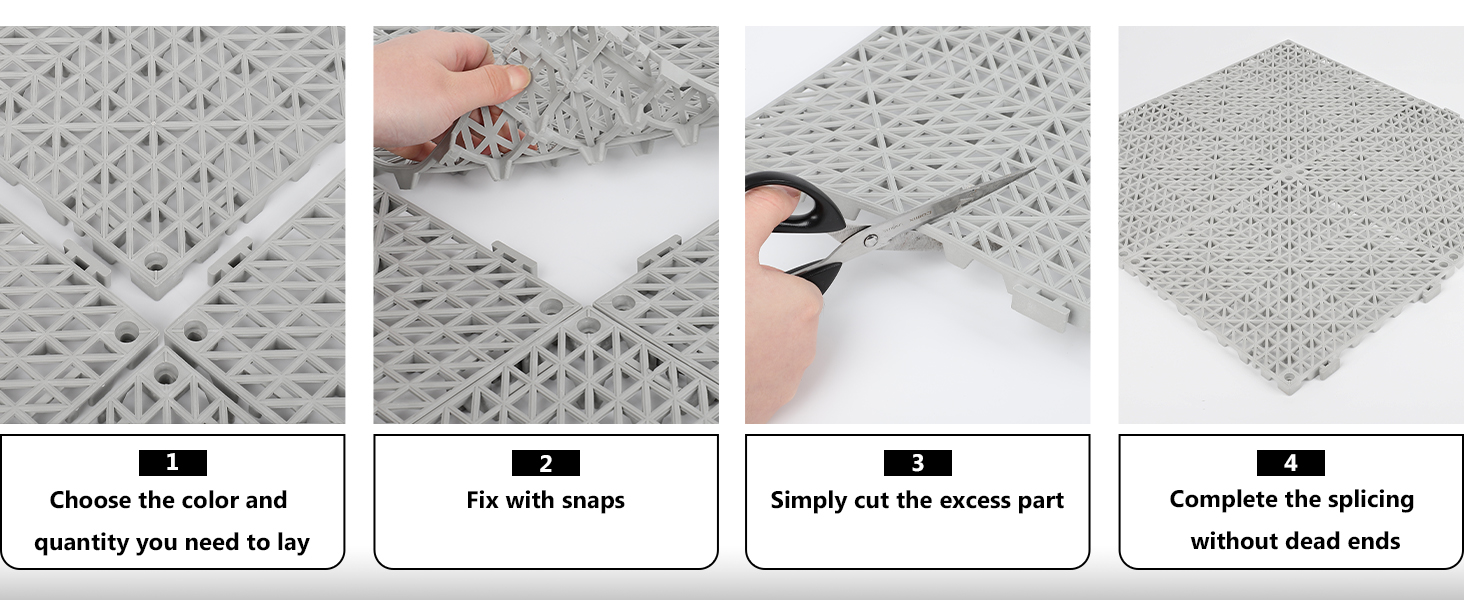 1
Choose the color and quantity you need to lay

2
Fix with snaps

3
Simply cut the excess part

4
Complete the splicing without dead ends