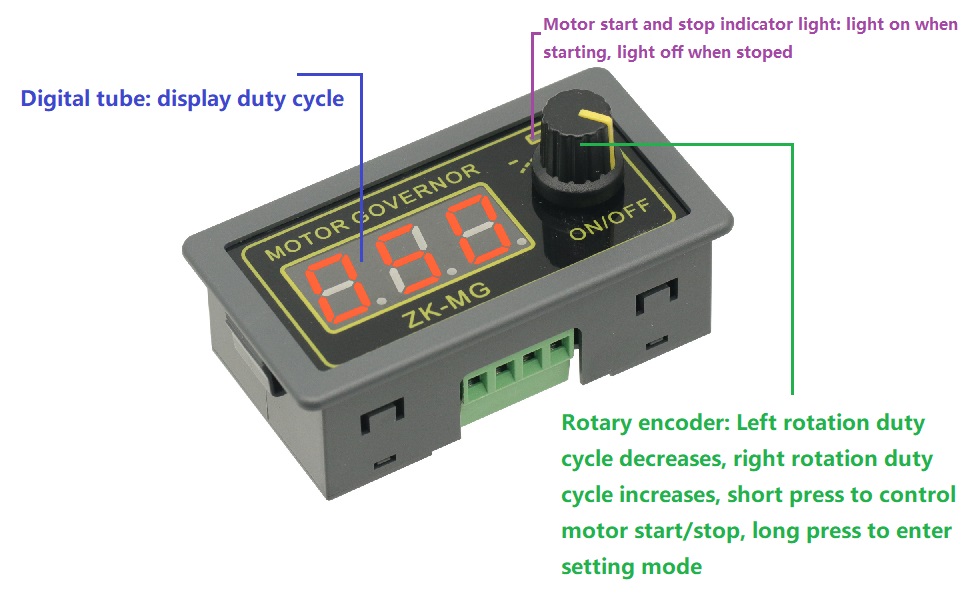 Motor start and stop indicator light: light on when starting, light off when stoped

Digital tube: display duty cycle

MOTOR GOVERNOR

050

ZK-MG

ON/OFF

Rotary encoder: Left rotation duty cycle decreases, right rotation duty cycle increases, short press to control motor start/stop, long press to enter setting mode