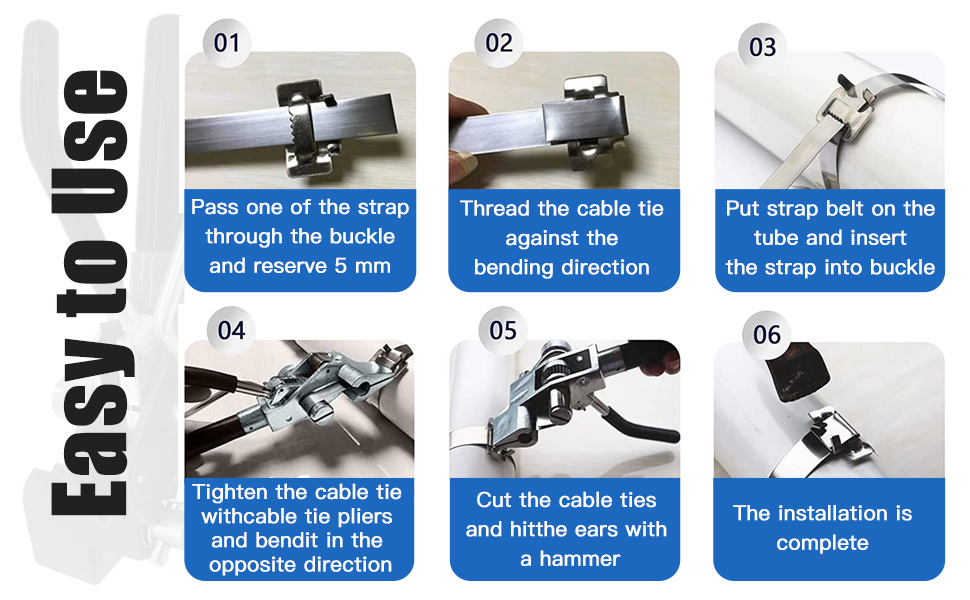 Easy to Use

01

Pass one of the strap through the buckle and reserve 5 mm

02

Thread the cable tie against the bending direction

03

Put strap belt on the tube and insert the strap into buckle

04

Tighten the cable tie withcable tie pliers and bendit in the opposite direction

05

Cut the cable ties and hitthe ears with a hammer

06

The installation is complete