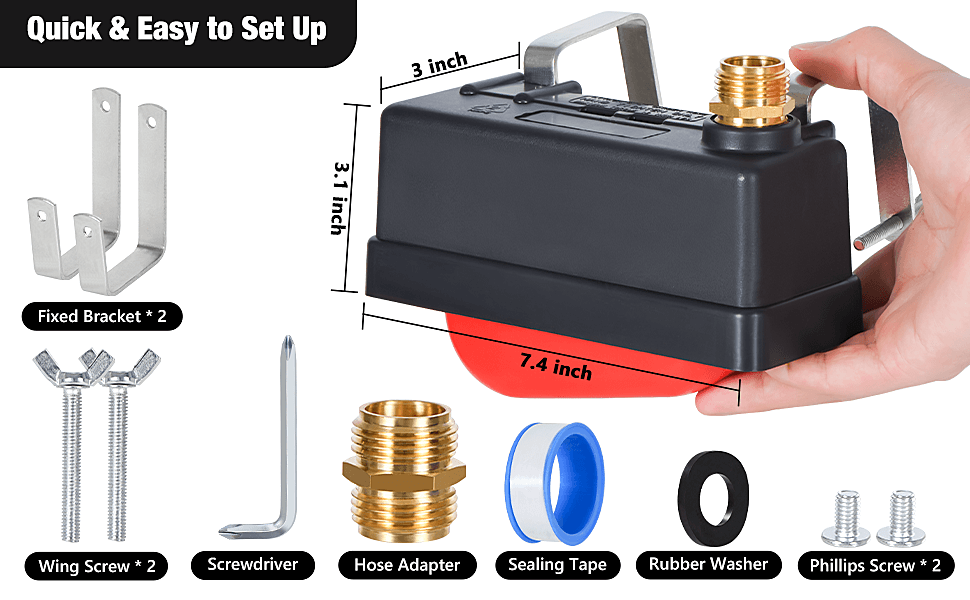 Quick & Easy to Set Up

3 inch

3.1 inch

7.4 inch

Fixed Bracket * 2

Wing Screw * 2

Screwdriver

Hose Adapter

Sealing Tape

Rubber Washer

Phillips Screw * 2