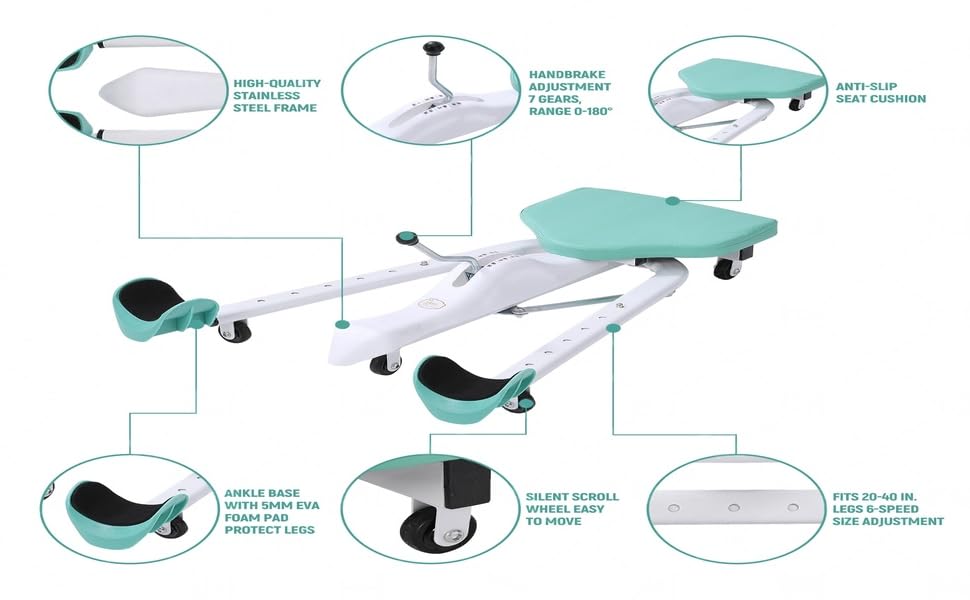 HIGH-QUALITY STAINLESS STEEL FRAME

HANDBRAKE ADJUSTMENT 7 GEARS, RANGE 0-180°

ANTI-SLIP SEAT CUSHION

ANKLE BASE WITH 5MM EVA FOAM PAD PROTECT LEGS

SILENT SCROLL WHEEL EASY TO MOVE

FITS 20-40 IN. LEGS 6-SPEED SIZE ADJUSTMENT