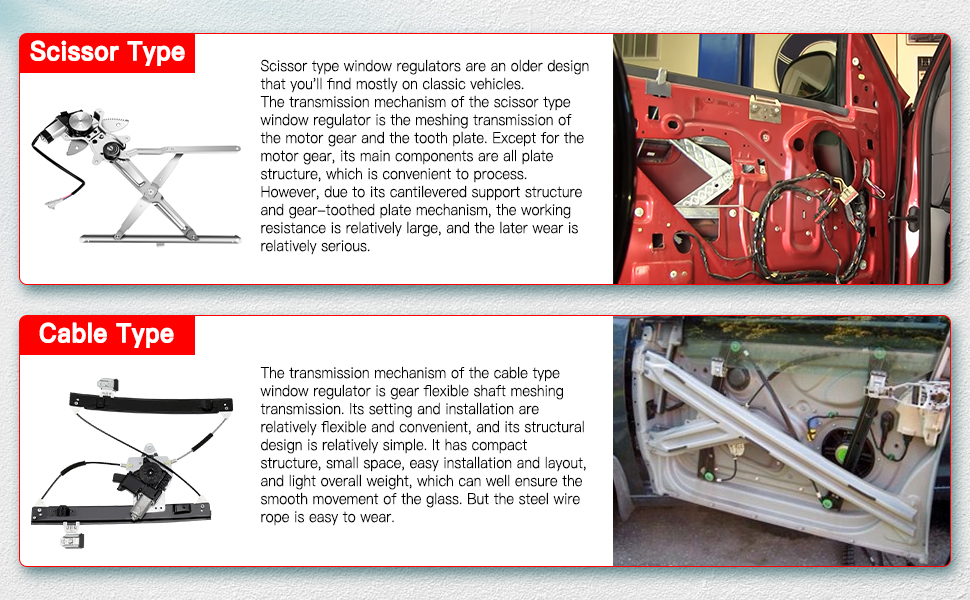 Scissor Type

Scissor type window regulators are an older design that you'll find mostly on classic vehicles.
The transmission mechanism of the scissor type window regulator is the meshing transmission of the motor gear and the tooth plate. Except for the motor gear, its main components are all plate structure, which is convenient to process. However, due to its cantilevered support structure and gear-toothed plate mechanism, the working resistance is relatively large, and the later wear is relatively serious.

Cable Type

The transmission mechanism of the cable type window regulator is gear flexible shaft meshing transmission. Its setting and installation are relatively flexible and convenient, and its structural design is relatively simple. It has compact structure, small space, easy installation and layout, and light overall weight, which can well ensure the smooth movement of the glass. But the steel wire rope is easy to wear.