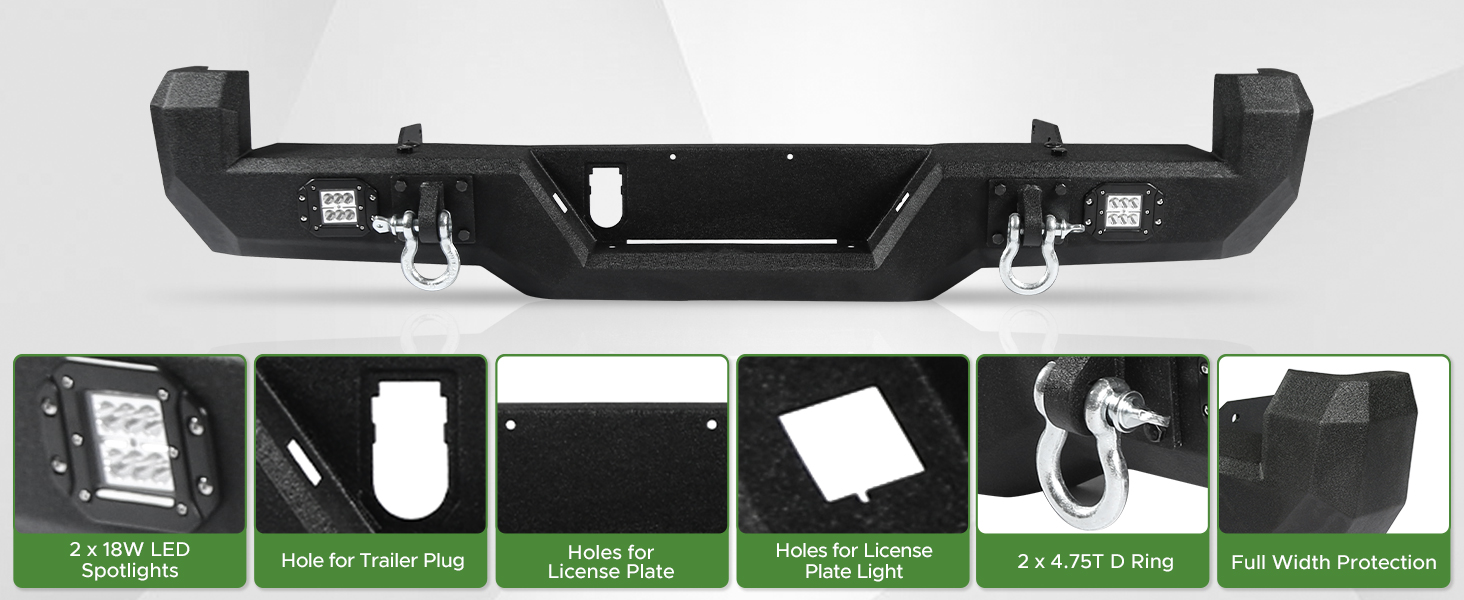 2 x 18W LED Spotlights

Hole for Trailer Plug

Holes for License Plate

Holes for License Plate Light

2 x 4.75T D Ring

Full Width Protection