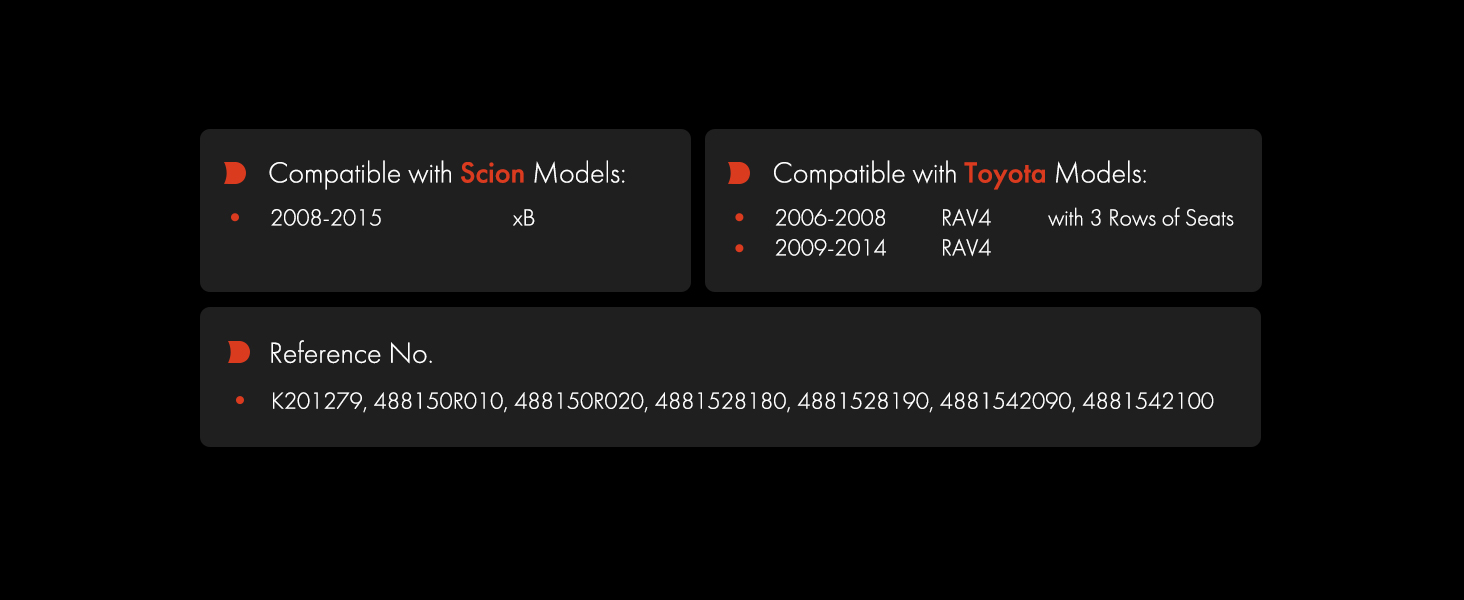 Compatible with Scion Models:

• 2008-2015 xB

Compatible with Toyota Models:

• 2006-2008 RAV4 with 3 Rows of Seats
• 2009-2014 RAV4

Reference No.

• K201279, 488150R010, 488150R020, 4881528180, 4881528190, 4881542090, 4881542100