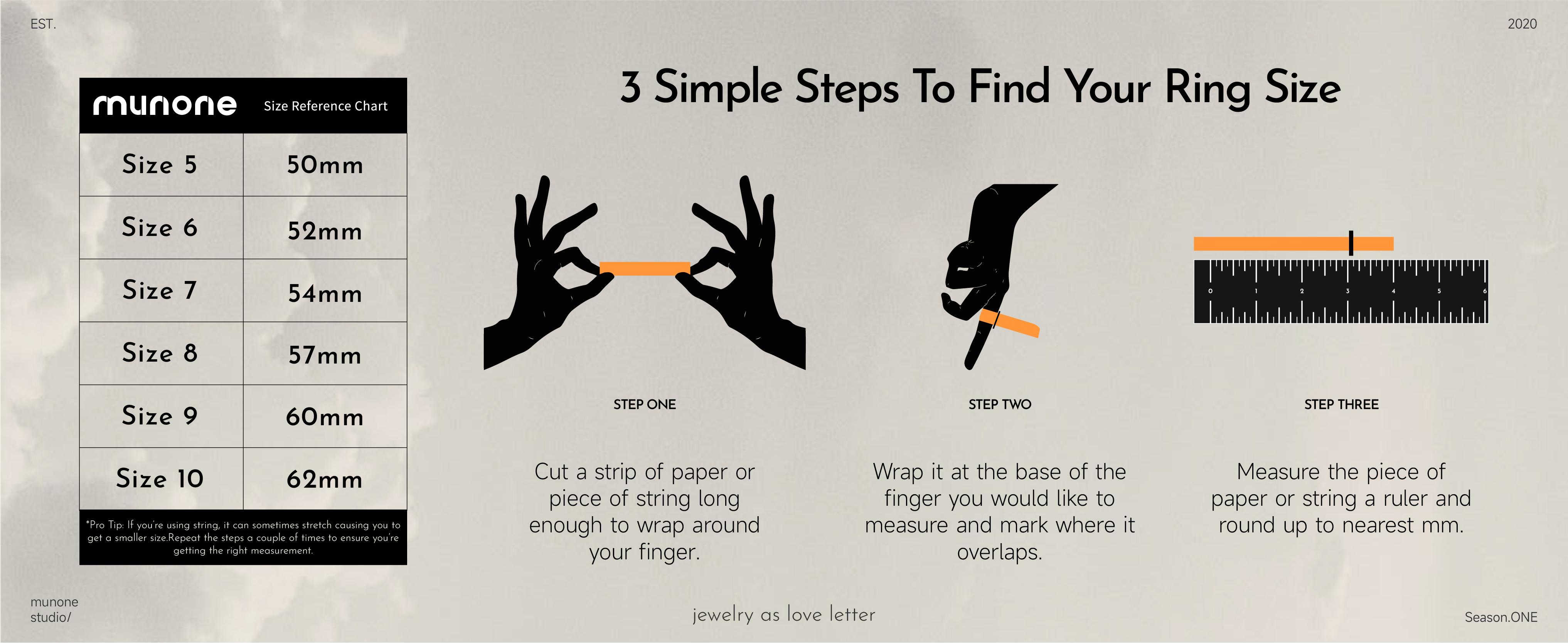 EST.

2020

munone Size Reference Chart

| Size 5 | 50mm |
|---|---|
| Size 6 | 52mm |
| Size 7 | 54mm |
| Size 8 | 57mm |
| Size 9 | 60mm |
| Size 10 | 62mm |

*Pro Tip: If you're using string, it can sometimes stretch causing you to get a smaller size.Repeat the steps a couple of times to ensure you're getting the right measurement.

3 Simple Steps To Find Your Ring Size

0 1 2 3 4 5 6

STEP ONE

Cut a strip of paper or piece of string long enough to wrap around your finger.

STEP TWO

Wrap it at the base of the finger you would like to measure and mark where it overlaps.

STEP THREE

Measure the piece of paper or string a ruler and round up to nearest mm.

munone studio/

jewelry as love letter

Season.ONE