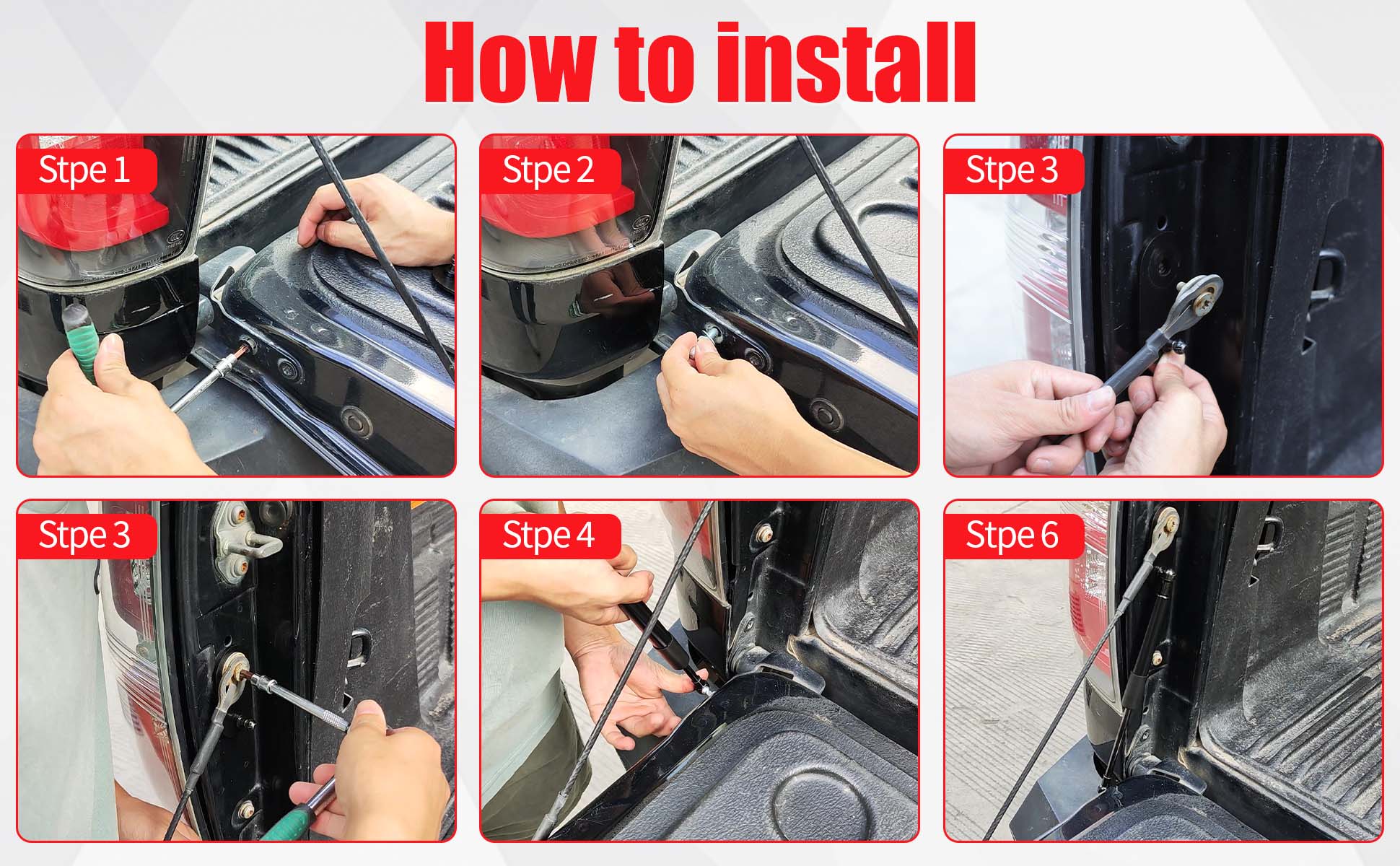 How to install

Stpe 1

Stpe 2

Stpe 3

Stpe 3

Stpe 4

Stpe 6