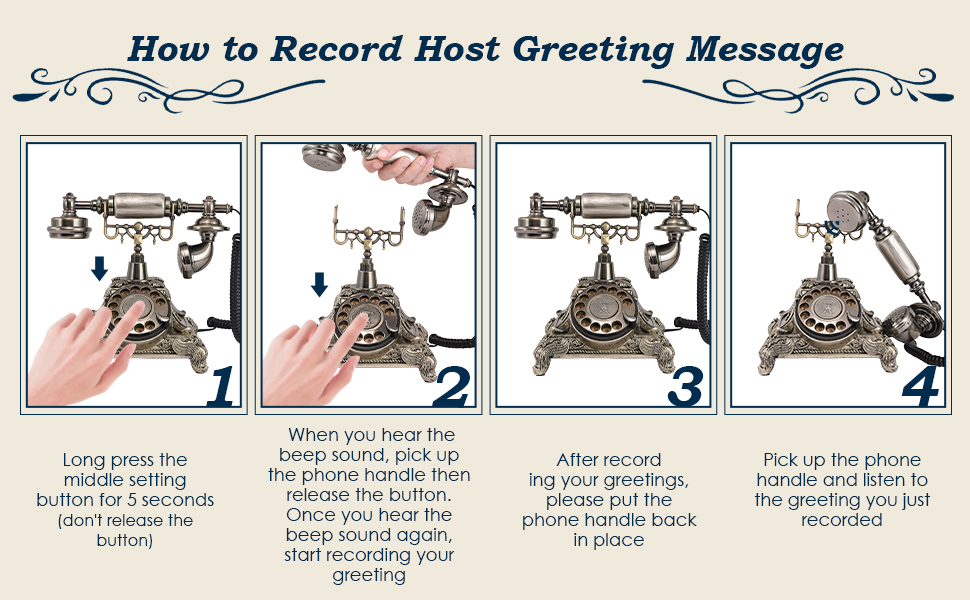 How to Record Host Greeting Message

1

Long press the middle setting button for 5 seconds (don't release the button)

2

When you hear the beep sound, pick up the phone handle then release the button. Once you hear the beep sound again, start recording your greeting

3

After record ing your greetings, please put the phone handle back in place

4

Pick up the phone handle and listen to the greeting you just recorded