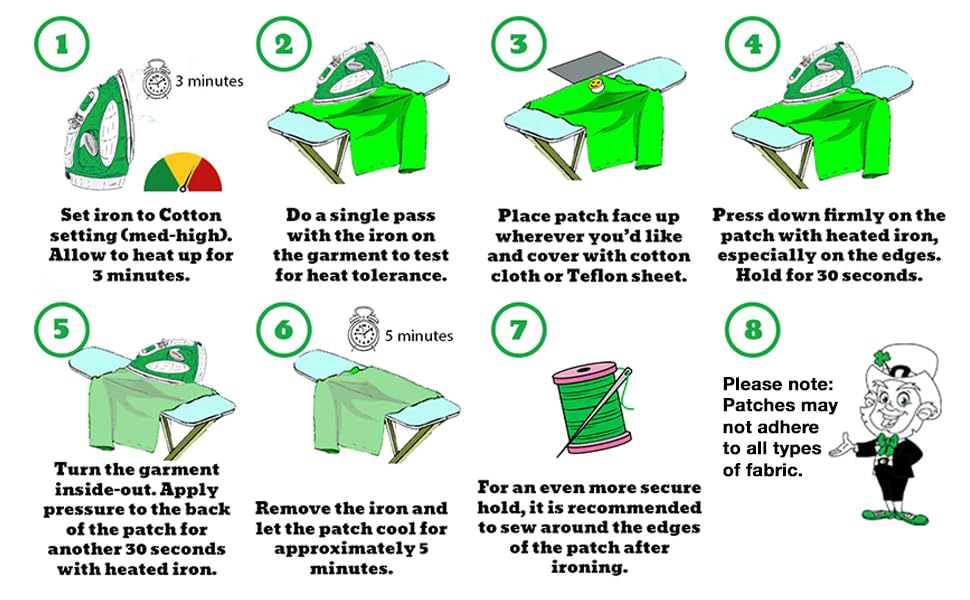 1

3 minutes

Set iron to Cotton setting (med-high). Allow to heat up for 3 minutes.

2

Do a single pass with the iron on the garment to test for heat tolerance.

3

Place patch face up wherever you'd like and cover with cotton cloth or Teflon sheet.

4

Press down firmly on the patch with heated iron, especially on the edges. Hold for 30 seconds.

5

Turn the garment inside-out. Apply pressure to the back of the patch for another 30 seconds with heated iron.

6

5 minutes

Remove the iron and let the patch cool for approximately 5 minutes.

7

For an even more secure hold, it is recommended to sew around the edges of the patch after ironing.

8

Please note: Patches may not adhere to all types of fabric.