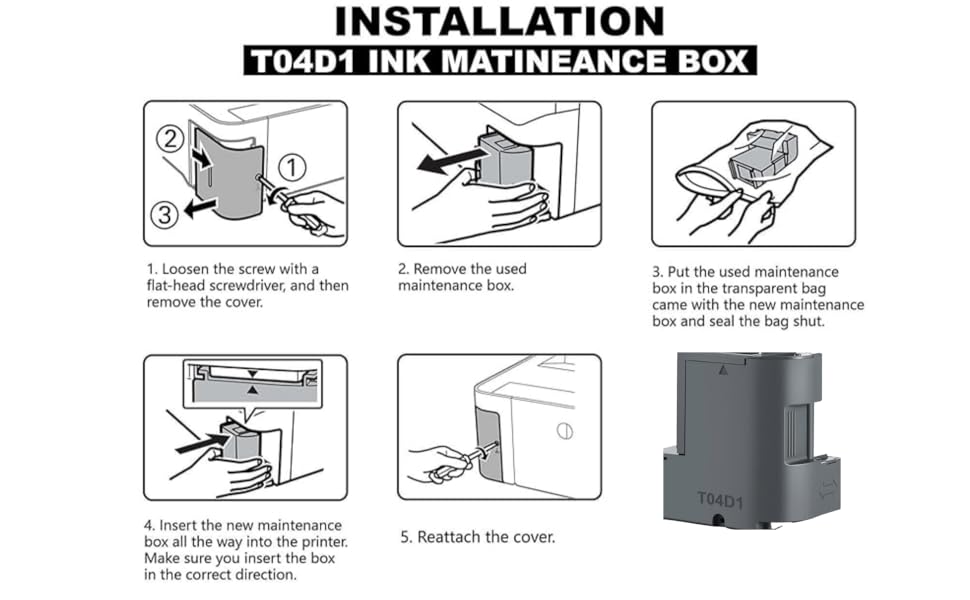 INSTALLATION

T04D1 INK MATINEANCE BOX

②

①

③

1. Loosen the screw with a flat-head screwdriver, and then remove the cover.

2. Remove the used maintenance box.

3. Put the used maintenance box in the transparent bag came with the new maintenance box and seal the bag shut.

4. Insert the new maintenance box all the way into the printer. Make sure you insert the box in the correct direction.

5. Reattach the cover.

T04D1