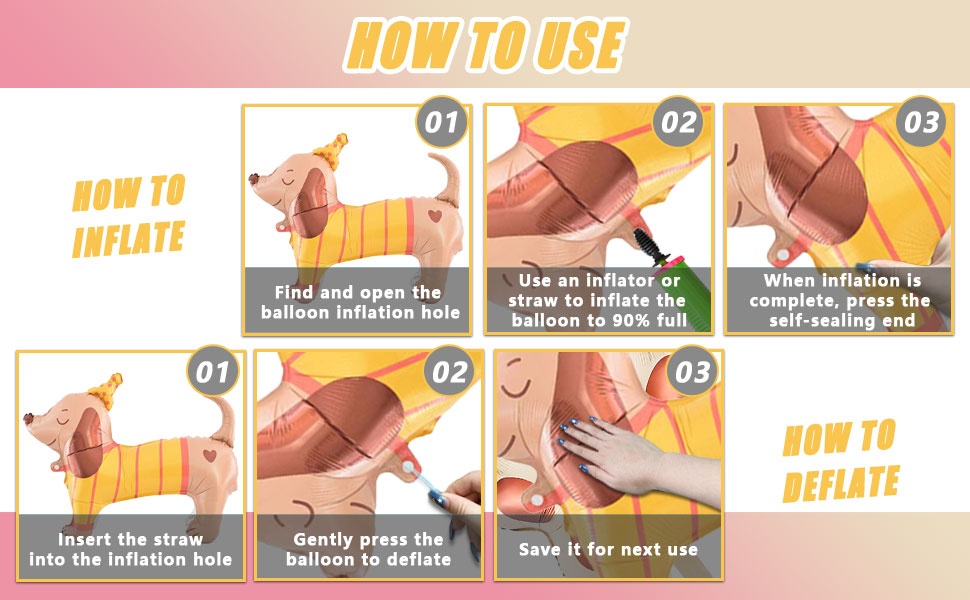 HOW TO USE

HOW TO INFLATE

01
Find and open the balloon inflation hole

02
Use an inflator or straw to inflate the balloon to 90% full

03
When inflation is complete, press the self-sealing end

01
Insert the straw into the inflation hole

02
Gently press the balloon to deflate

03
Save it for next use

HOW TO DEFLATE